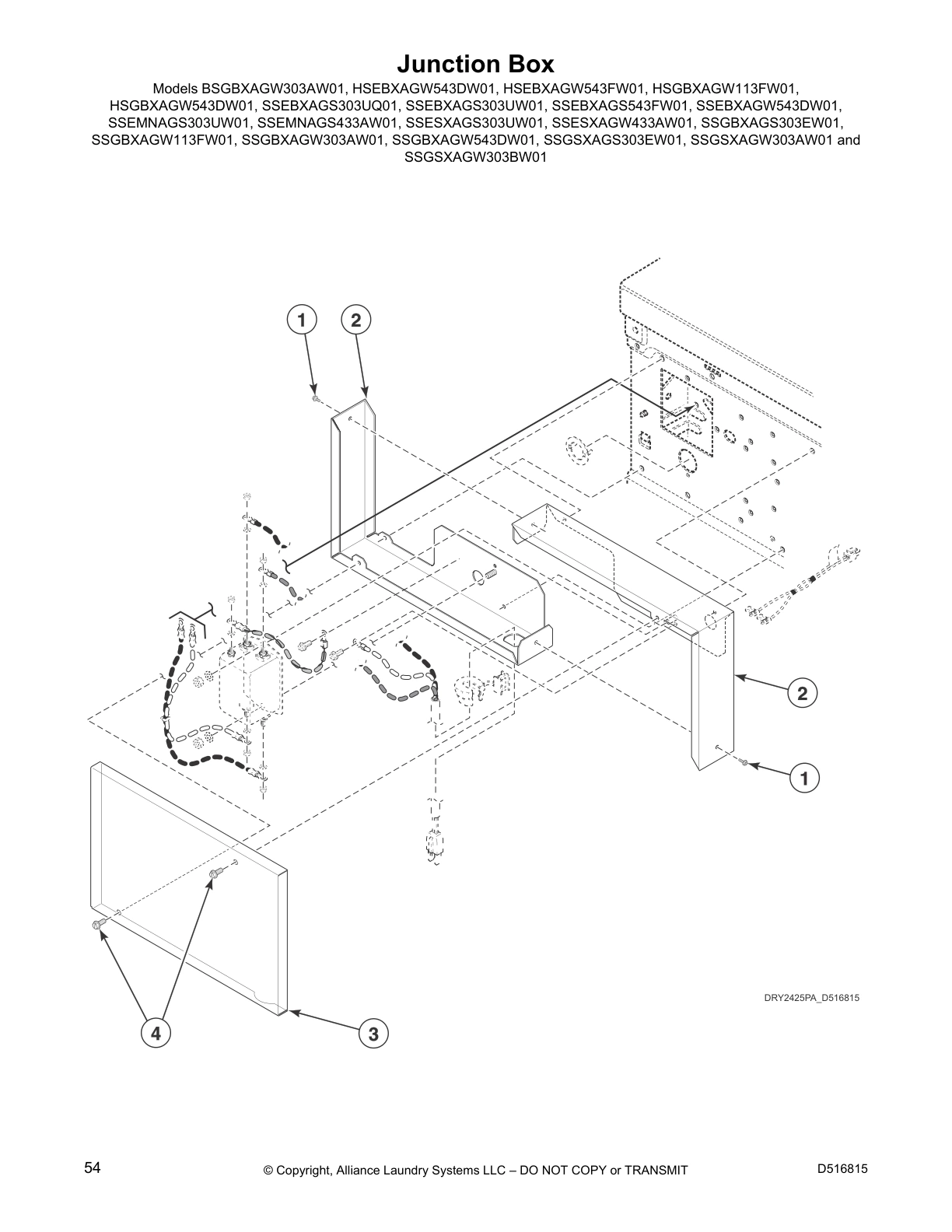 Junction Box

Models BSGBXAGW303AW01, HSEBXAGW543DW01, HSEBXAGW543FW01, HSGBXAGW113FW01, HSGBXAGW543DW01, SSEBXAGS303UQ01, SSEBXAGS303UW01, SSEBXAGS543FW01, SSEBXAGW543DW01, SSEMNAGS303UW01, SSEMNAGS433AW01, SSESXAGS303UW01, SSESXAGW433AW01, SSGBXAGS303EW01, SSGBXAGW113FW01, SSGBXAGW303AW01, SSGBXAGW543DW01, SSGSXAGS303EW01, SSGSXAGW303AW01 and SSGSXAGW303BW01

1

2

2

1

4

3

DRY2425PA_D516815

54

© Copyright, Alliance Laundry Systems LLC – DO NOT COPY or TRANSMIT

D516815