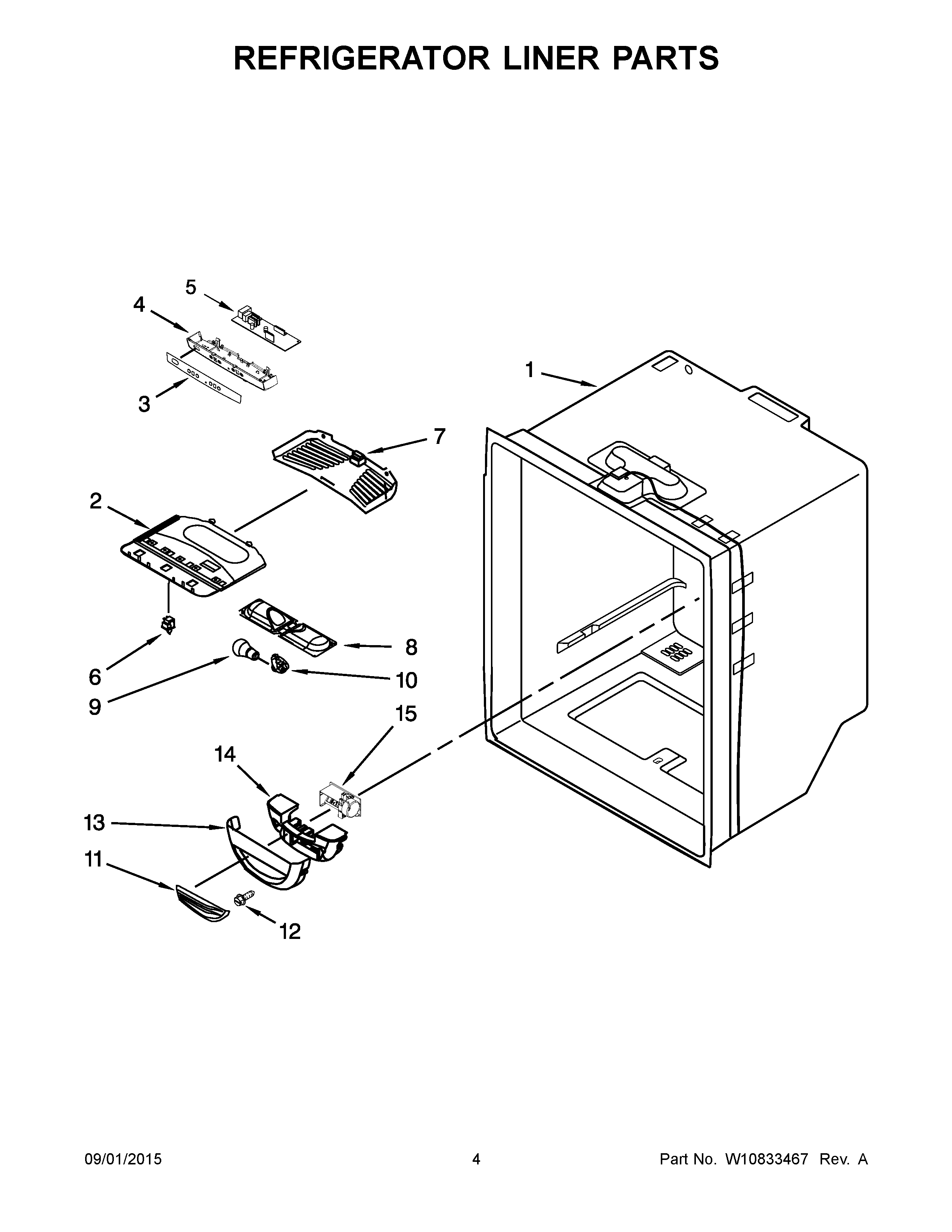 REFRIGERATOR LINER PARTS

5
4
3
1
7
2
8
6
10
9
15
14
13
11
12

09/01/2015
4
Part No. W10833467 Rev. A