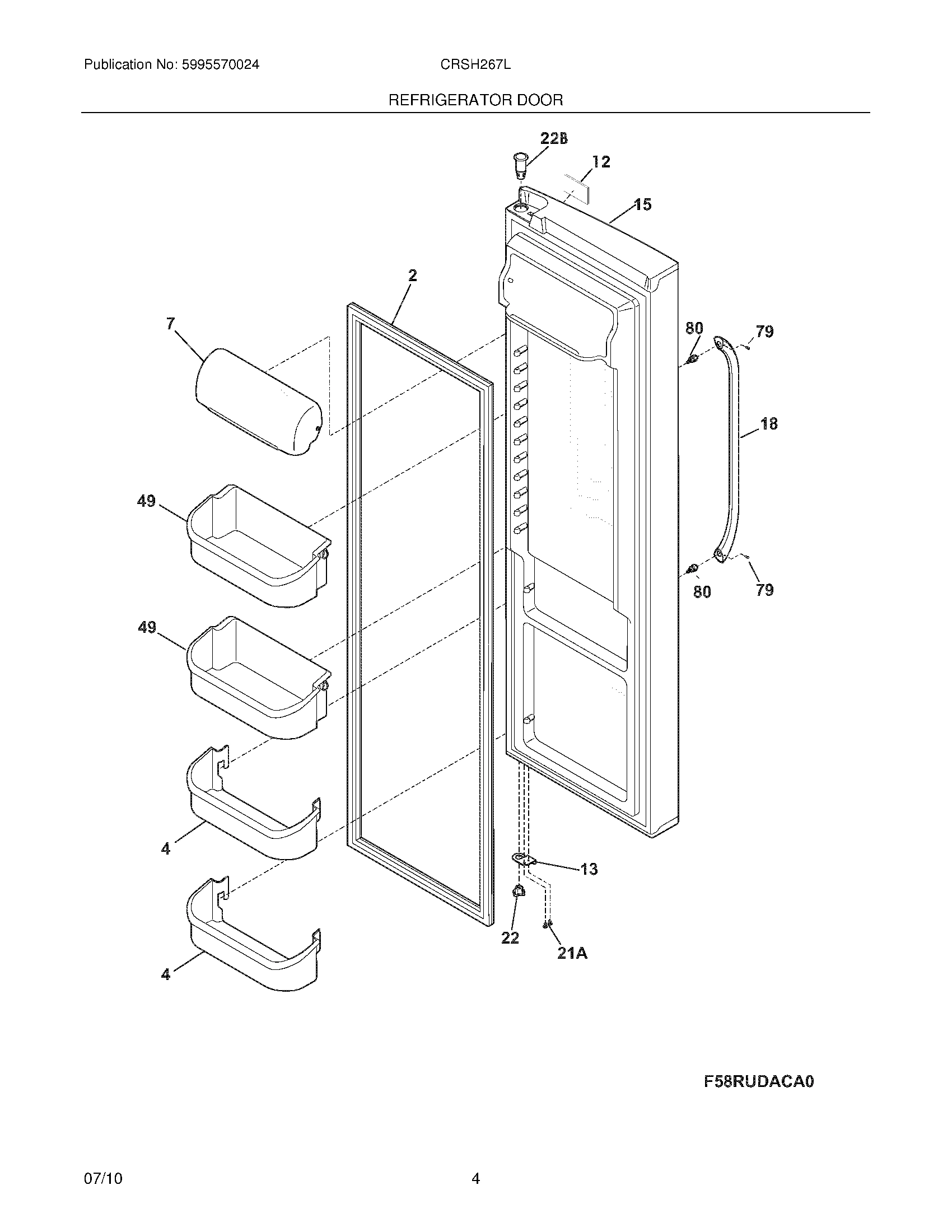 Publication No: 5995570024
CRSH267L
REFRIGERATOR DOOR

22B
12
15
2
7
80
79
18
49
80
79
49
4
13
22
21A
4

F58RUDACA0

07/10
4