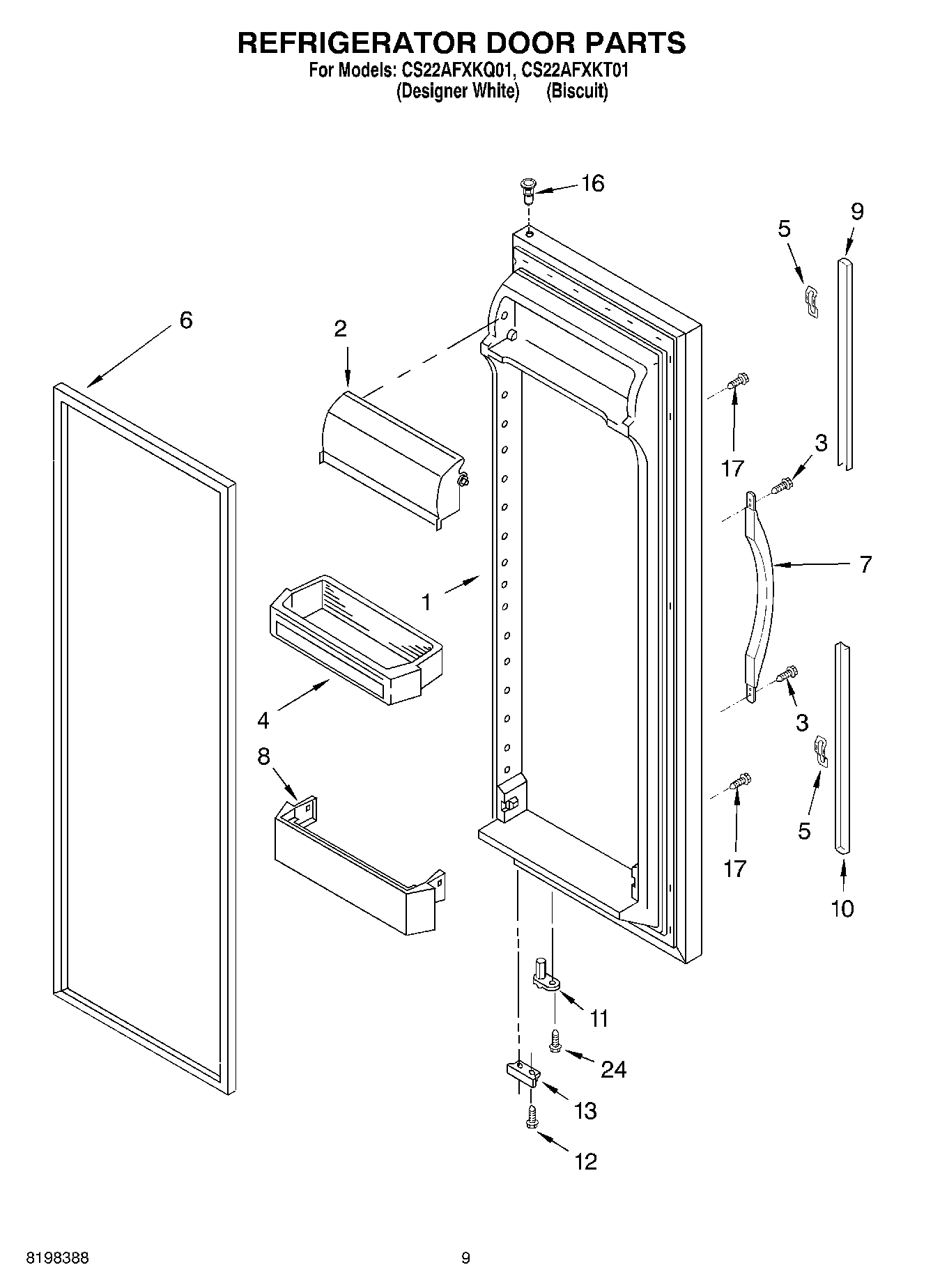 REFRIGERATOR DOOR PARTS
For Models: CS22AFXKQ01, CS22AFXKT01
(Designer White) (Biscuit)

16
5
9
6
2
17
3
7
1
4
3
8
5
17
10
11
24
13
12

8198388
9