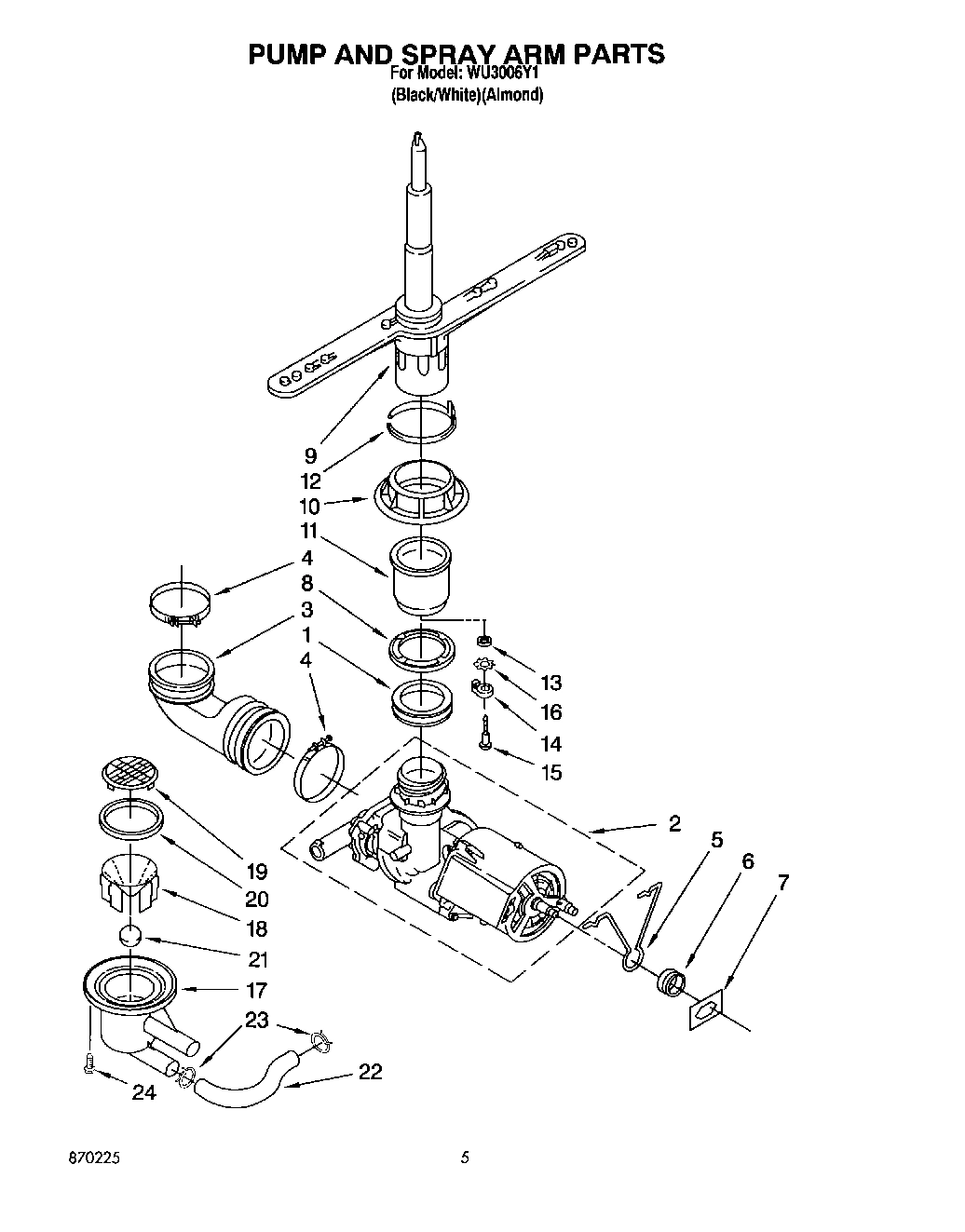 PUMP AND SPRAY ARM PARTS
For Model: WU3006Y1
(Black/White)(Almond)

9
12
10
11
4
8
3
1
4
13
16
14
15
2
5
6
7
19
20
18
21
17
23
22
24

870225

5