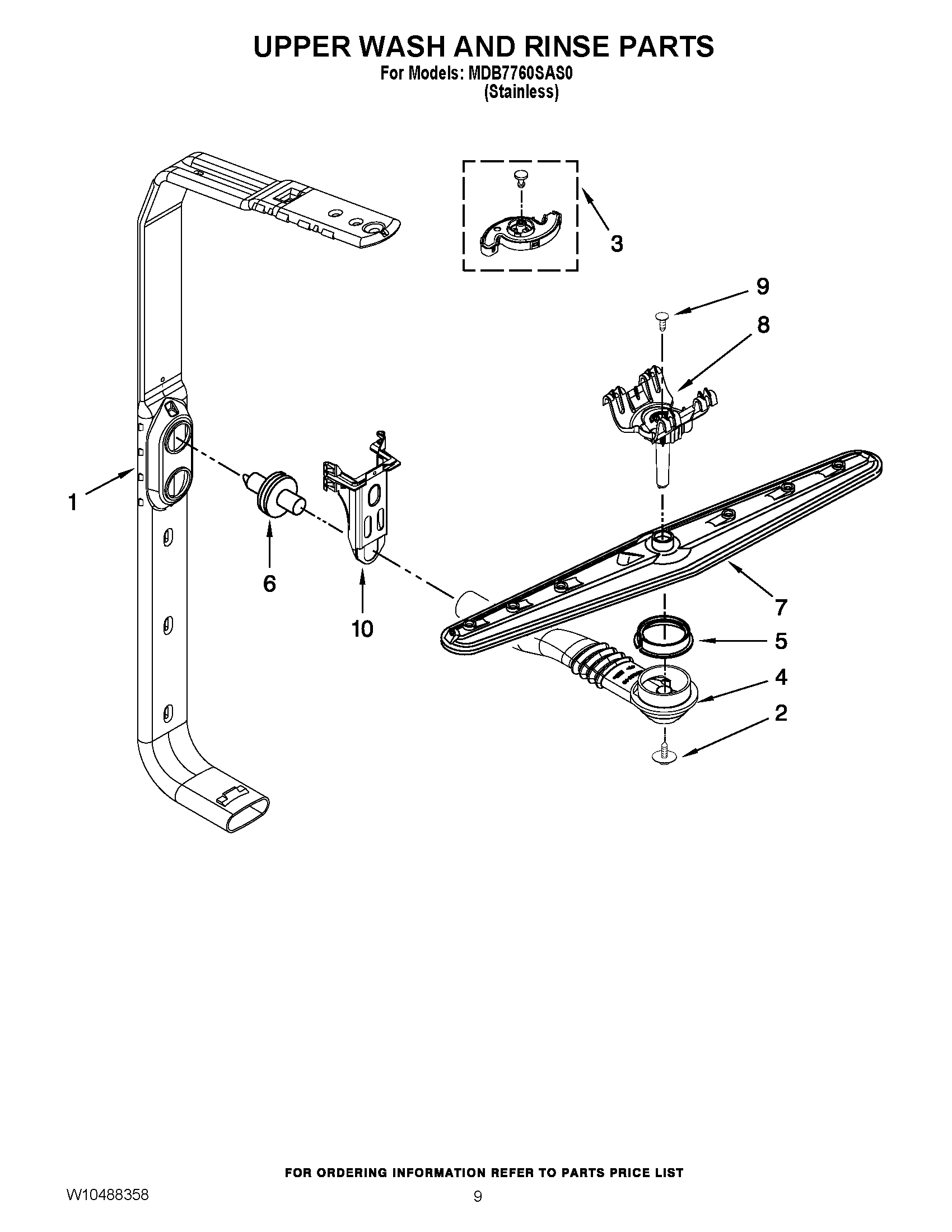 UPPER WASH AND RINSE PARTS
For Models: MDB7760SAS0
(Stainless)

3
9
8
1
6
10
7
5
4
2

FOR ORDERING INFORMATION REFER TO PARTS PRICE LIST
W10488358
9