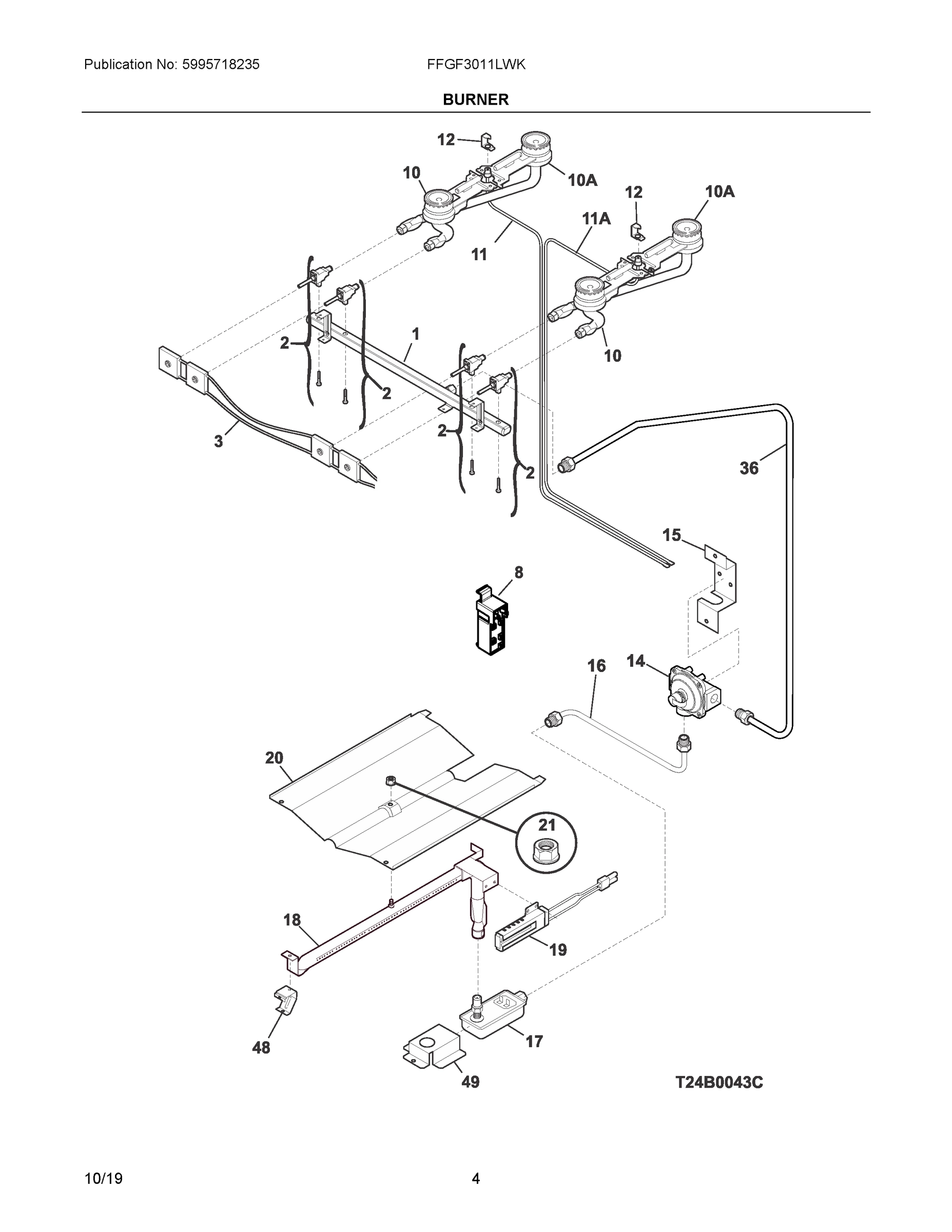 Publication No: 5995718235

FFGF3011LWK

BURNER

12
10
10A
12
10A
11A
11
2
1
10
2
2
3
2
36
15
8
16
14
20
21
18
19
48
17
49
T24B0043C

10/19

4