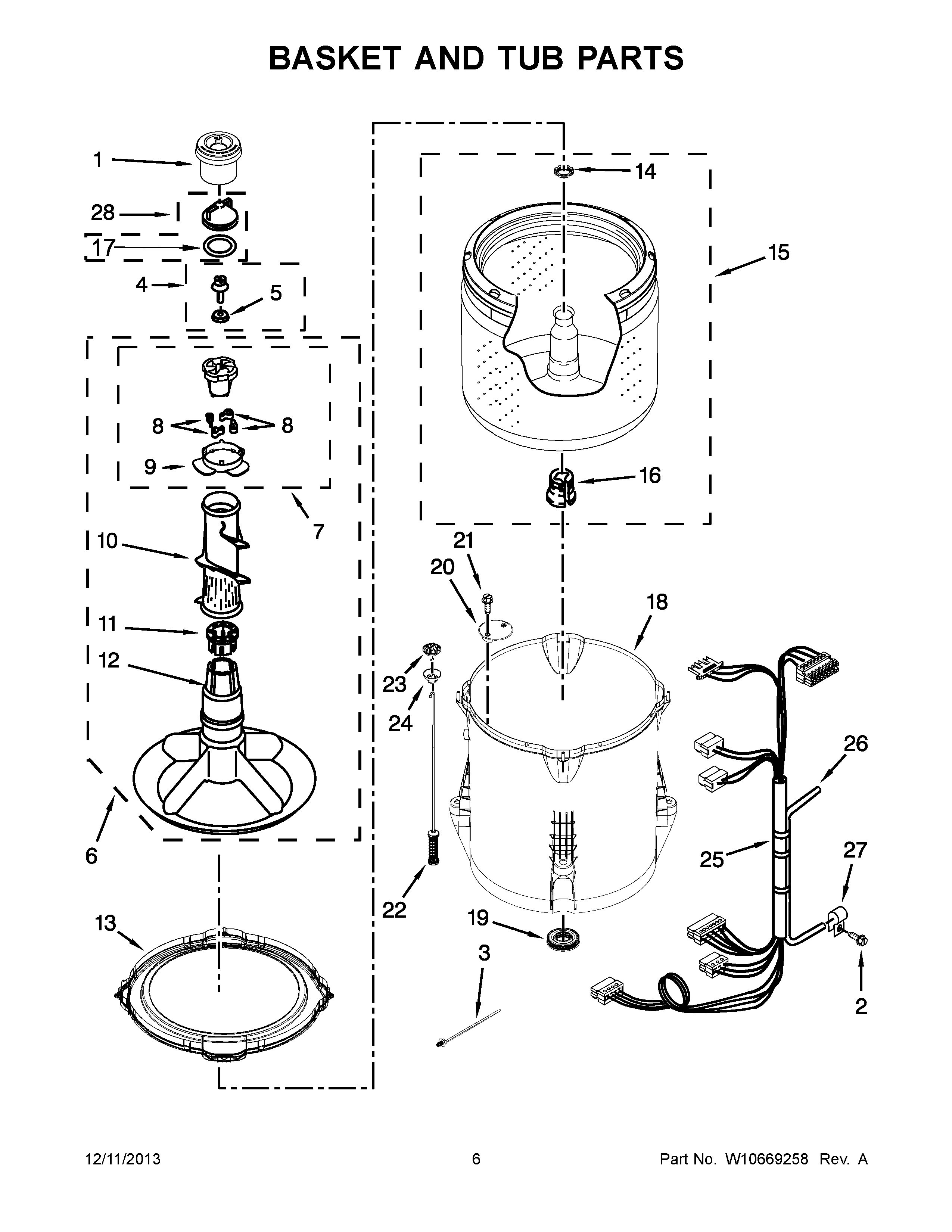 BASKET AND TUB PARTS

1
28
17
4
5
8
8
9
7
10
11
12
6
13
14
15
16
21
20
18
23
24
22
19
3
26
25
27
2

12/11/2013
6
Part No. W10669258 Rev. A