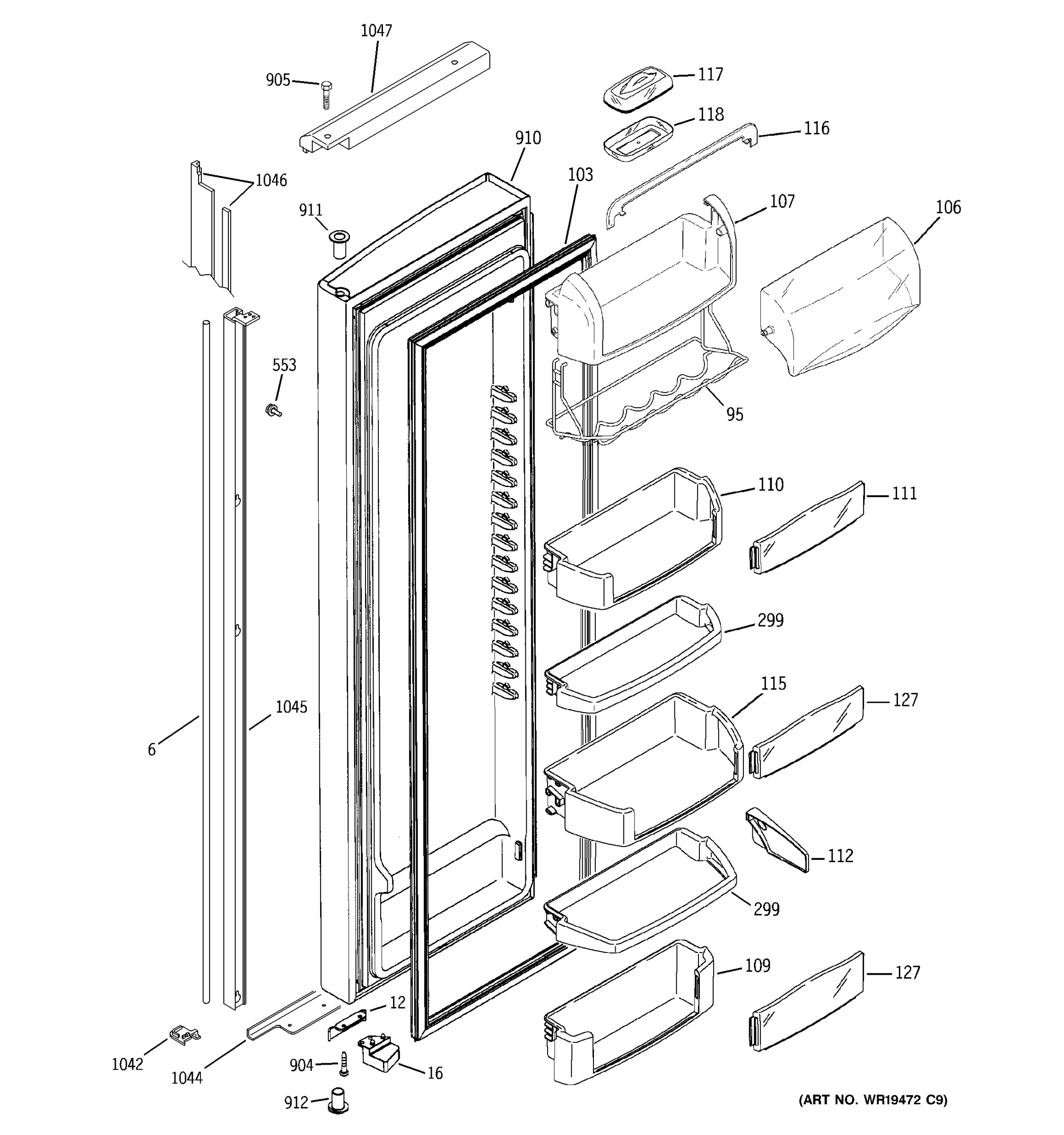 1047
905
117
118
116
910
1046
103
911
107
106
553
95
110
111
299
115
127
1045
6
112
299
109
127
12
1042
1044
904
16
912
(ART NO. WR19472 C9)