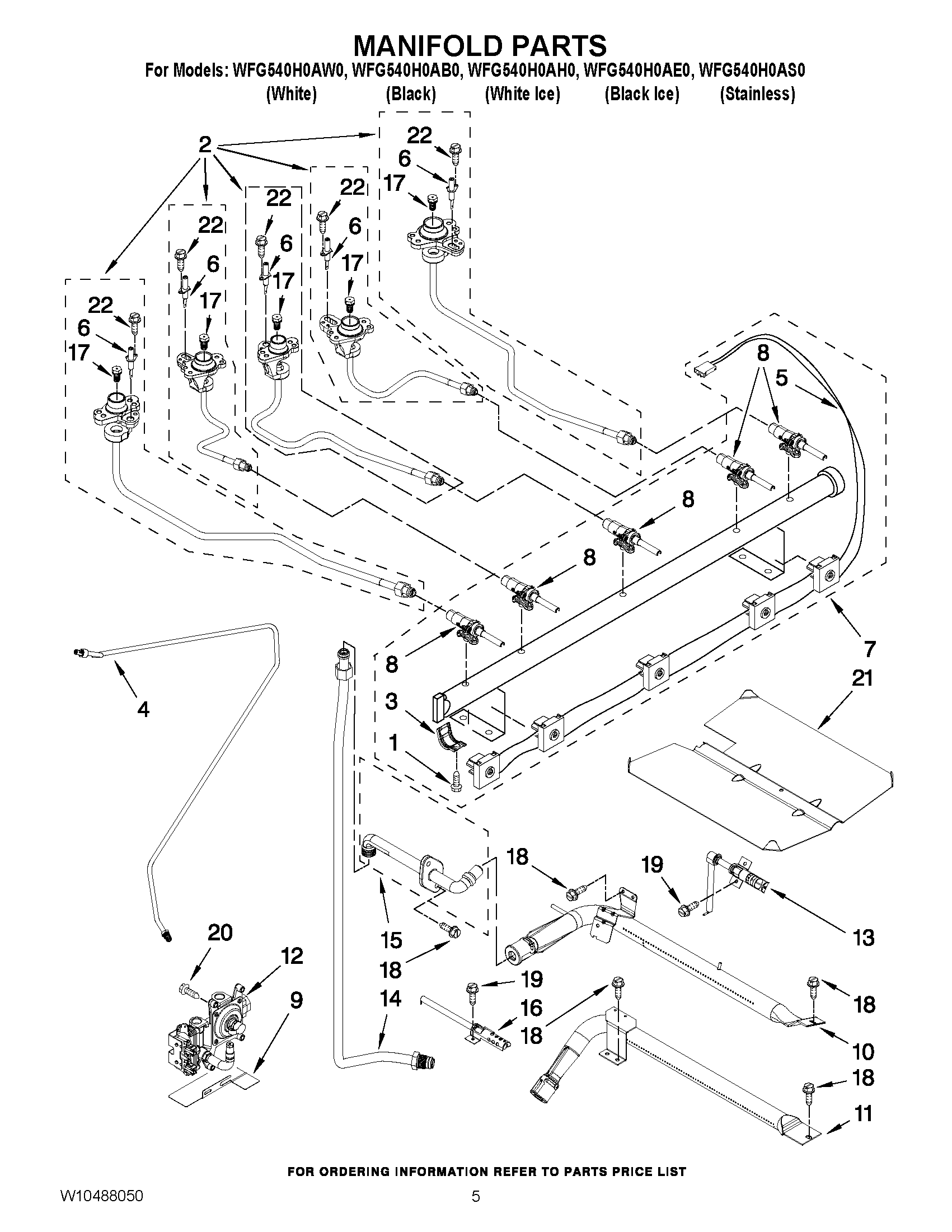 MANIFOLD PARTS

For Models: WFG540H0AW0, WFG540H0AB0, WFG540H0AH0, WFG540H0AE0, WFG540H0AS0
(White) (Black) (White Ice) (Black Ice) (Stainless)

2
22
6
17
22
6
17
22
6
17
22
6
17
22
6
17
8
5
8
8
8
7
21
4
3
1
18
19
13
15
18
20
12
9
14
19
16
18
18
10
18
11

FOR ORDERING INFORMATION REFER TO PARTS PRICE LIST

W10488050

5