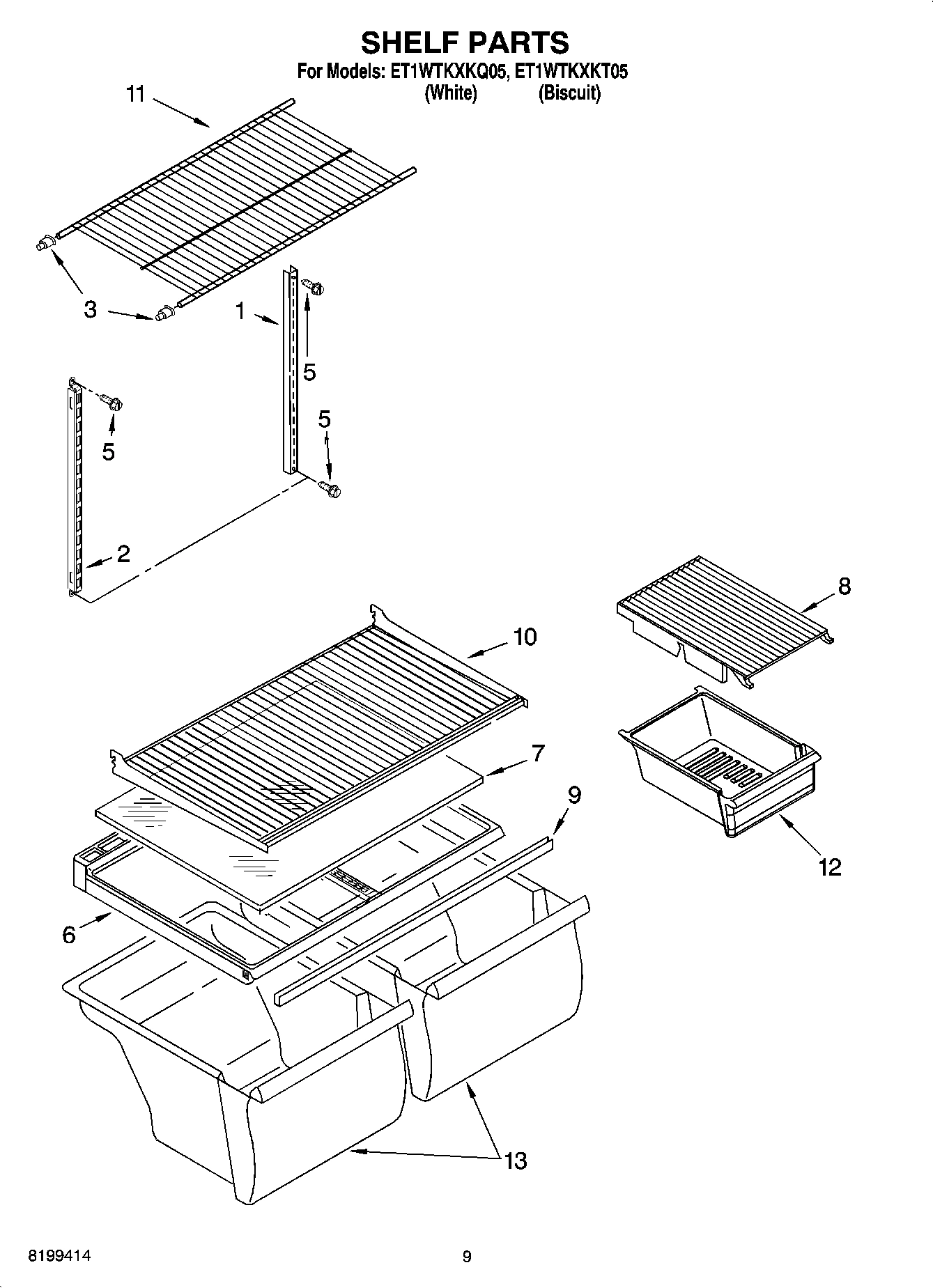 SHELF PARTS

For Models: ET1WTKXKQ05, ET1WTKXKT05
(White) (Biscuit)

11

3

1

5

5

5

2

8

10

7

9

12

6

13

8199414

9