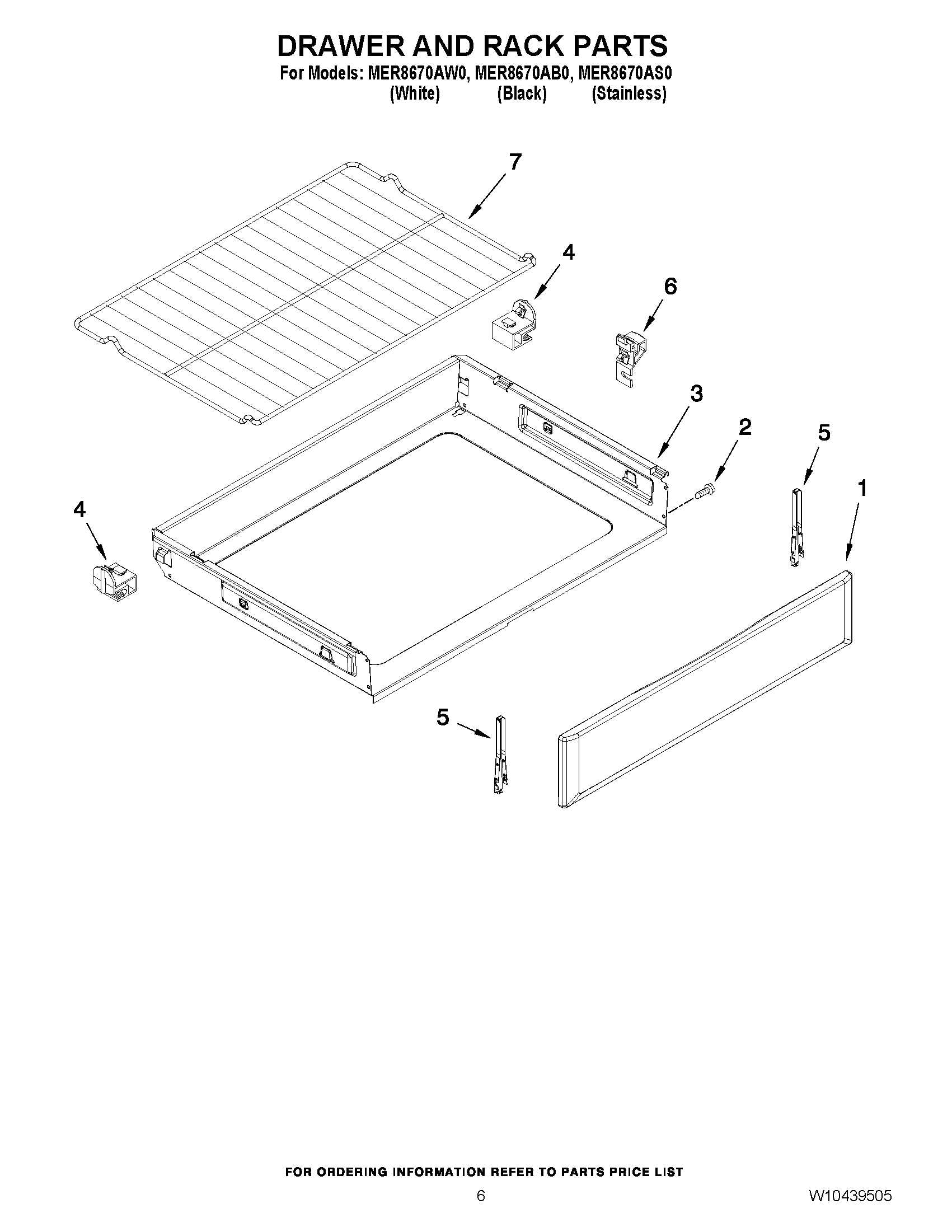 DRAWER AND RACK PARTS
For Models: MER8670AW0, MER8670AB0, MER8670AS0
(White) (Black) (Stainless)

7
4
6
3
2
5
1
4
5

FOR ORDERING INFORMATION REFER TO PARTS PRICE LIST
6
W10439505