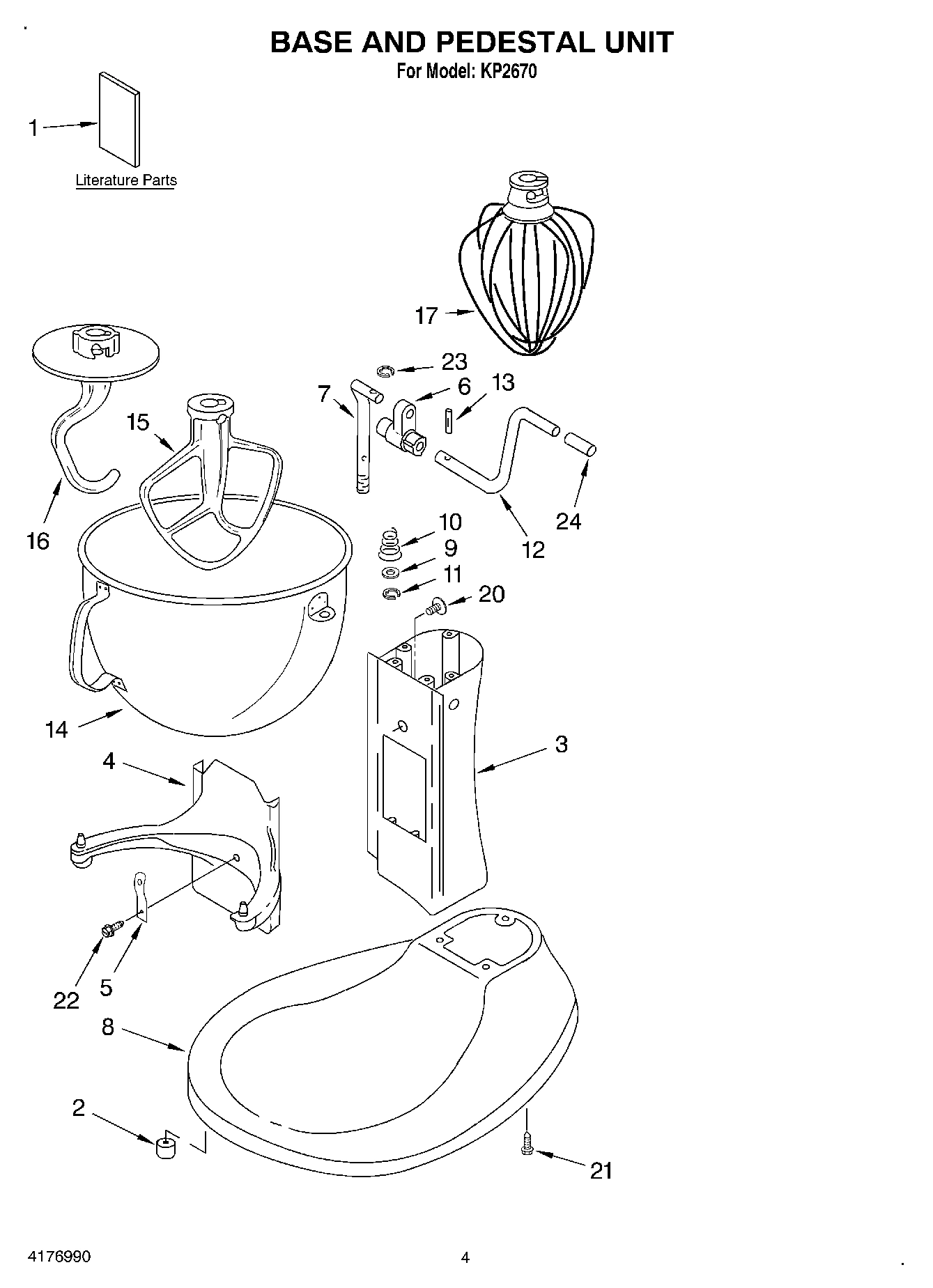 BASE AND PEDESTAL UNIT
For Model: KP2670

1

Literature Parts

17
23
7
6
13
15
16
24
12
10
9
11
20
14
3
4
22
5
8
2
21

4176990

4