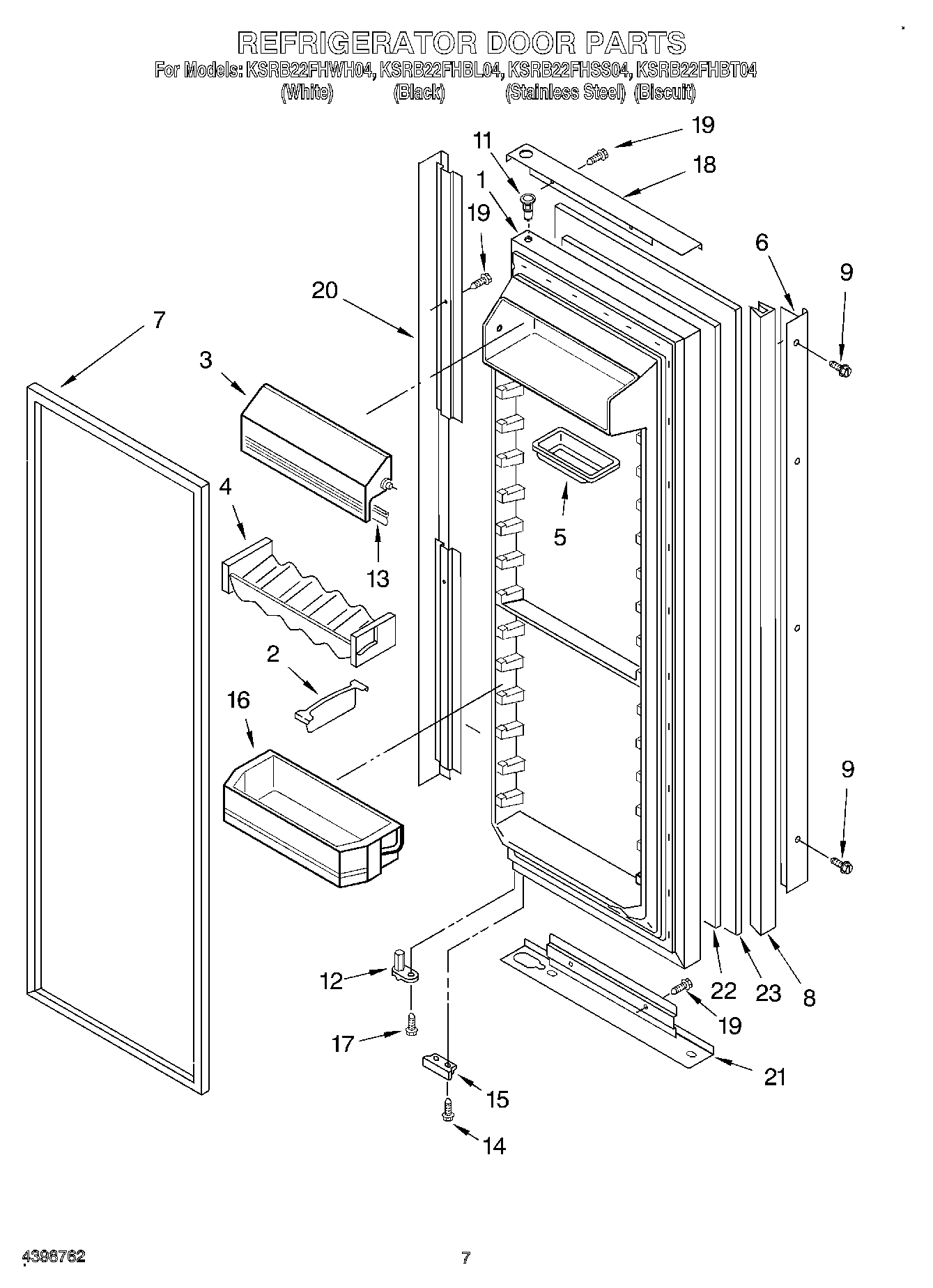 REFRIGERATOR DOOR PARTS
For Models: KSRB22FHWH04, KSRB22FHBL04, KSRB22FHSS04, KSRB22FHBT04
(White) (Black) (Stainless Steel) (Biscuit)

19
11
18
1
19
6
9
20
7
3
4
5
13
2
16
9
12
22
23
8
19
17
21
15
14

4398762
7