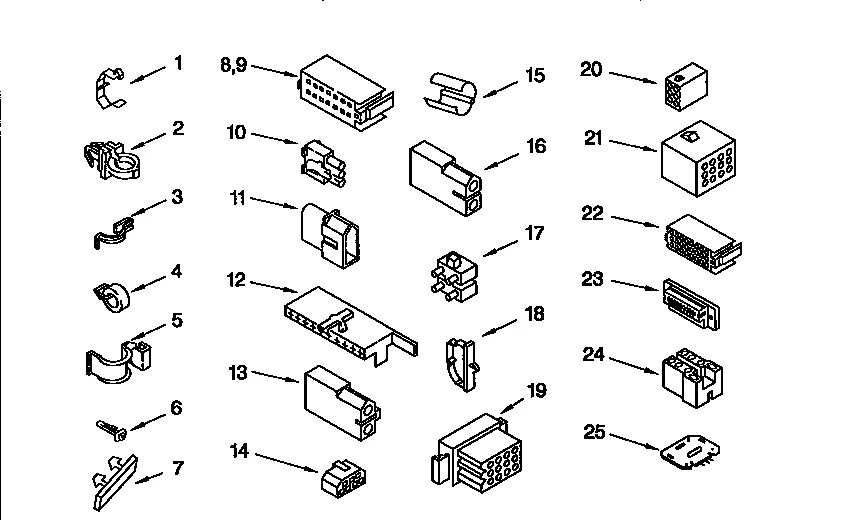 1
2
3
4
5
6
7

8,9
10
11
12
13
14

15
16
17
18
19

20
21
22
23
24
25