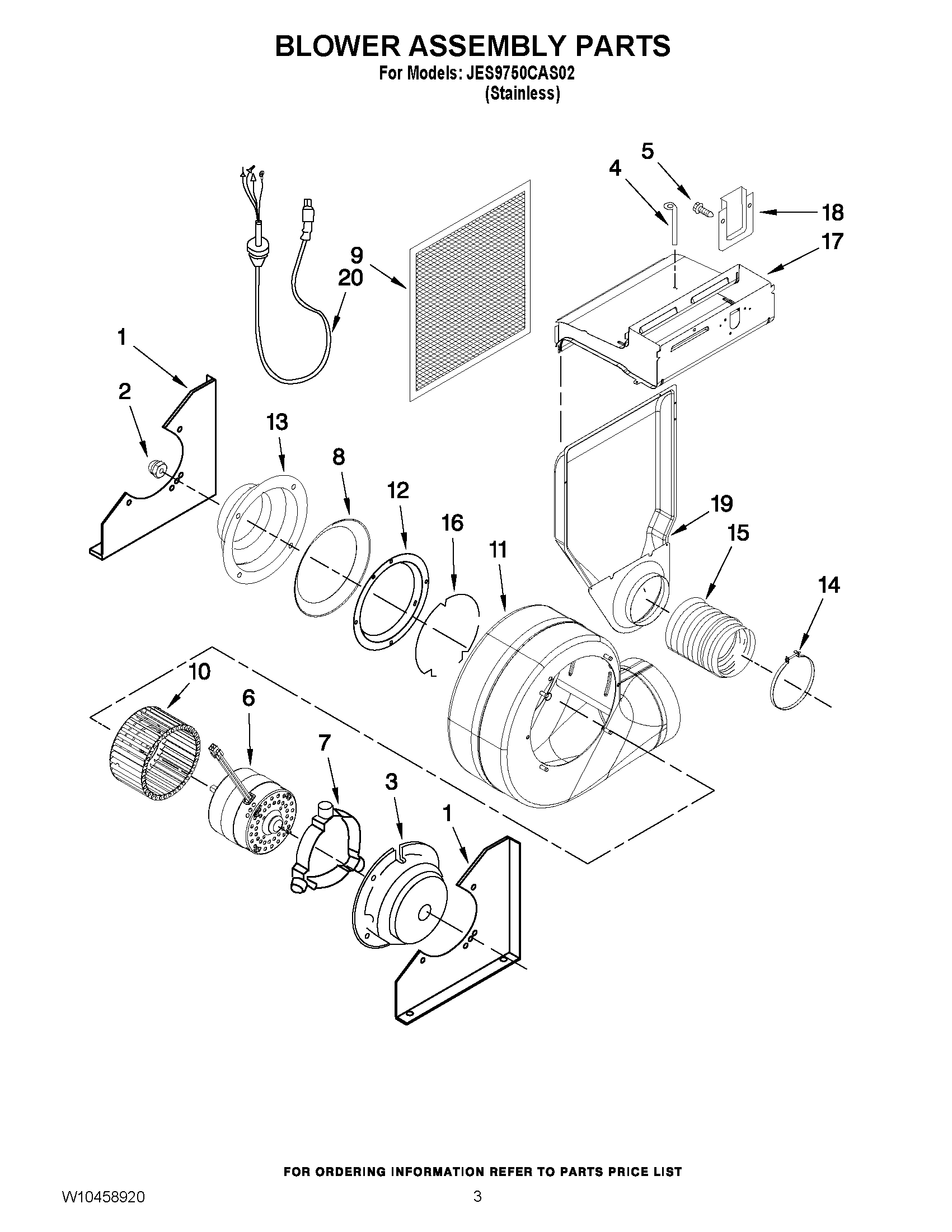 BLOWER ASSEMBLY PARTS
For Models: JES9750CAS02
(Stainless)

5
4
18
17
9
20
1
2
13
8
12
16
11
19
15
14
10
6
7
3
1

FOR ORDERING INFORMATION REFER TO PARTS PRICE LIST

W10458920

3