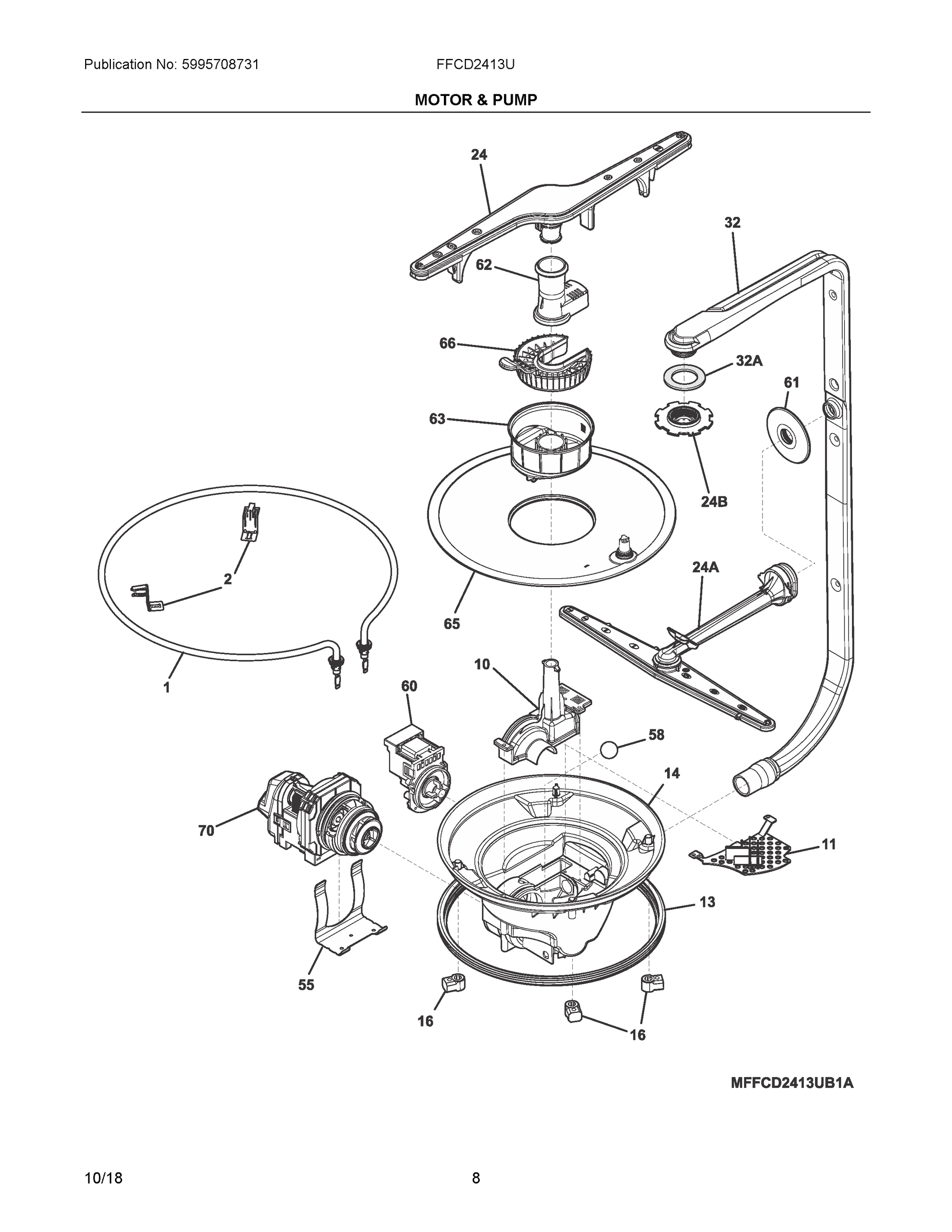 Publication No: 5995708731

FFCD2413U

MOTOR & PUMP

24

32

62

66

32A

61

63

24B

2

24A

65

1

10

60

58

14

70

11

13

55

16

16

MFFCD2413UB1A

10/18

8