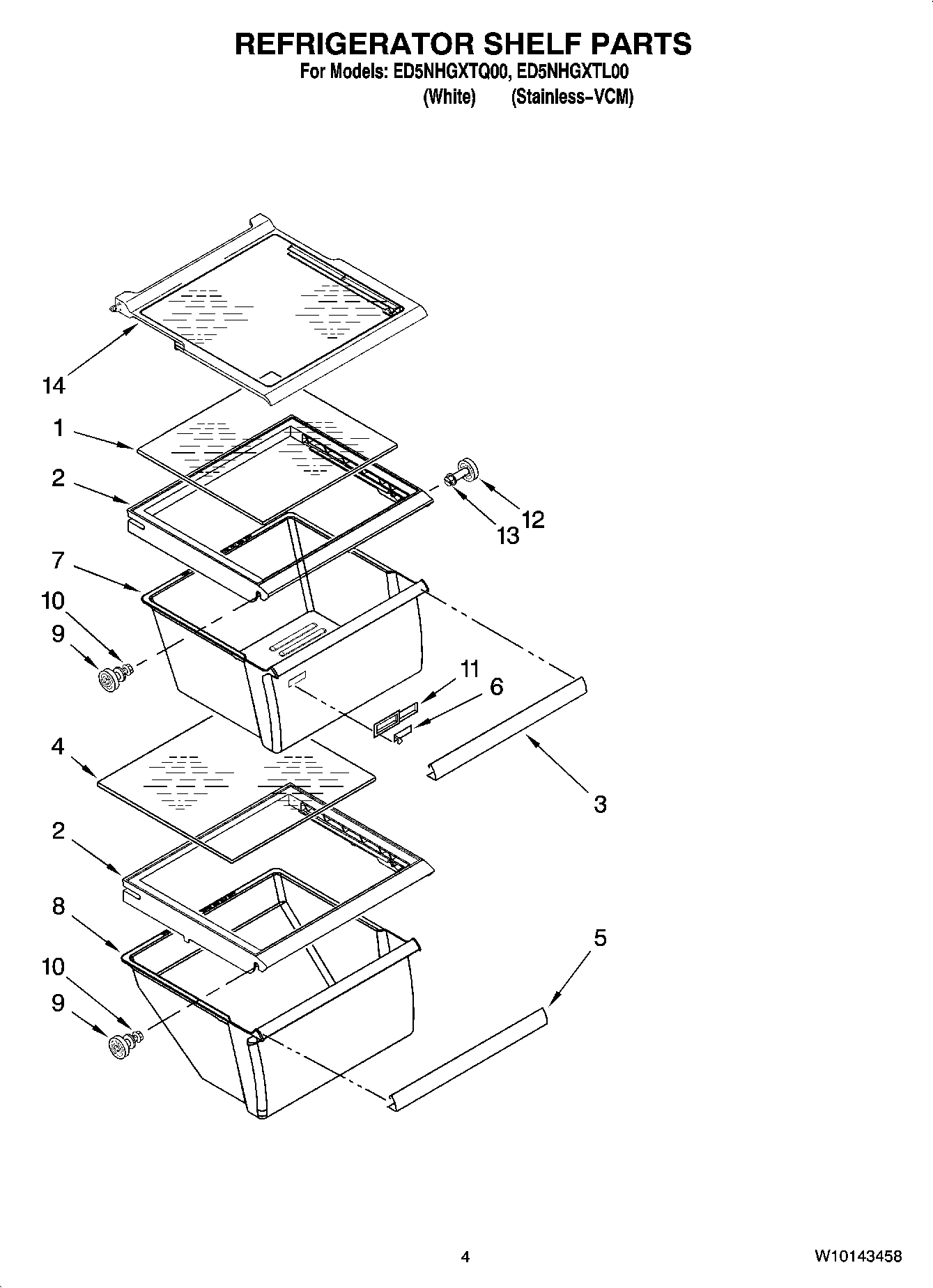 REFRIGERATOR SHELF PARTS

For Models: ED5NHGXTQ00, ED5NHGXTL00
(White) (Stainless–VCM)

14

1

2

12

13

7

10

9

11

6

4

3

2

8

5

10

9

4

W10143458