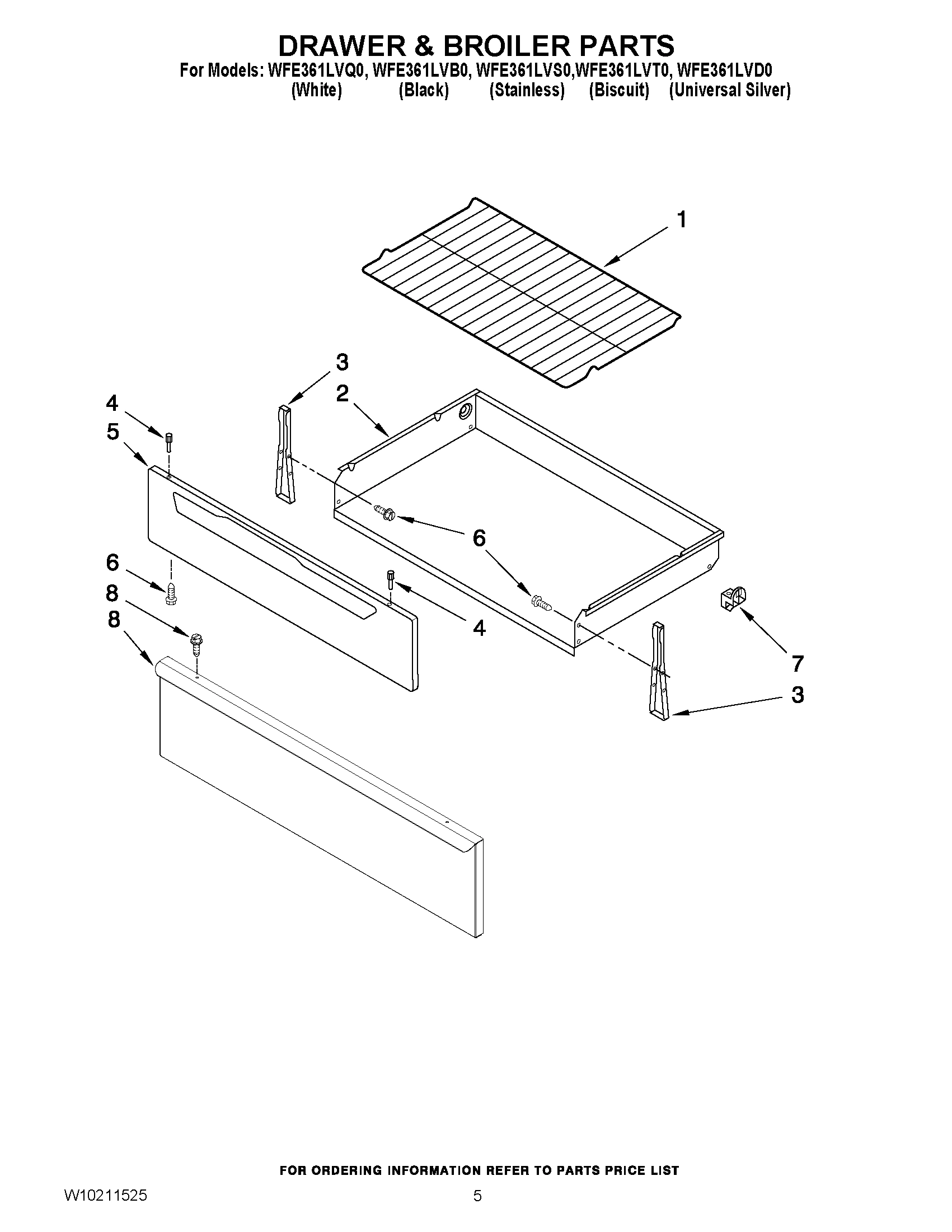 DRAWER & BROILER PARTS
For Models: WFE361LVQ0, WFE361LVB0, WFE361LVS0,WFE361LVT0, WFE361LVD0
(White) (Black) (Stainless) (Biscuit) (Universal Silver)

1
3
2
4
5
6
6
8
8
4
7
3

FOR ORDERING INFORMATION REFER TO PARTS PRICE LIST

W10211525

5