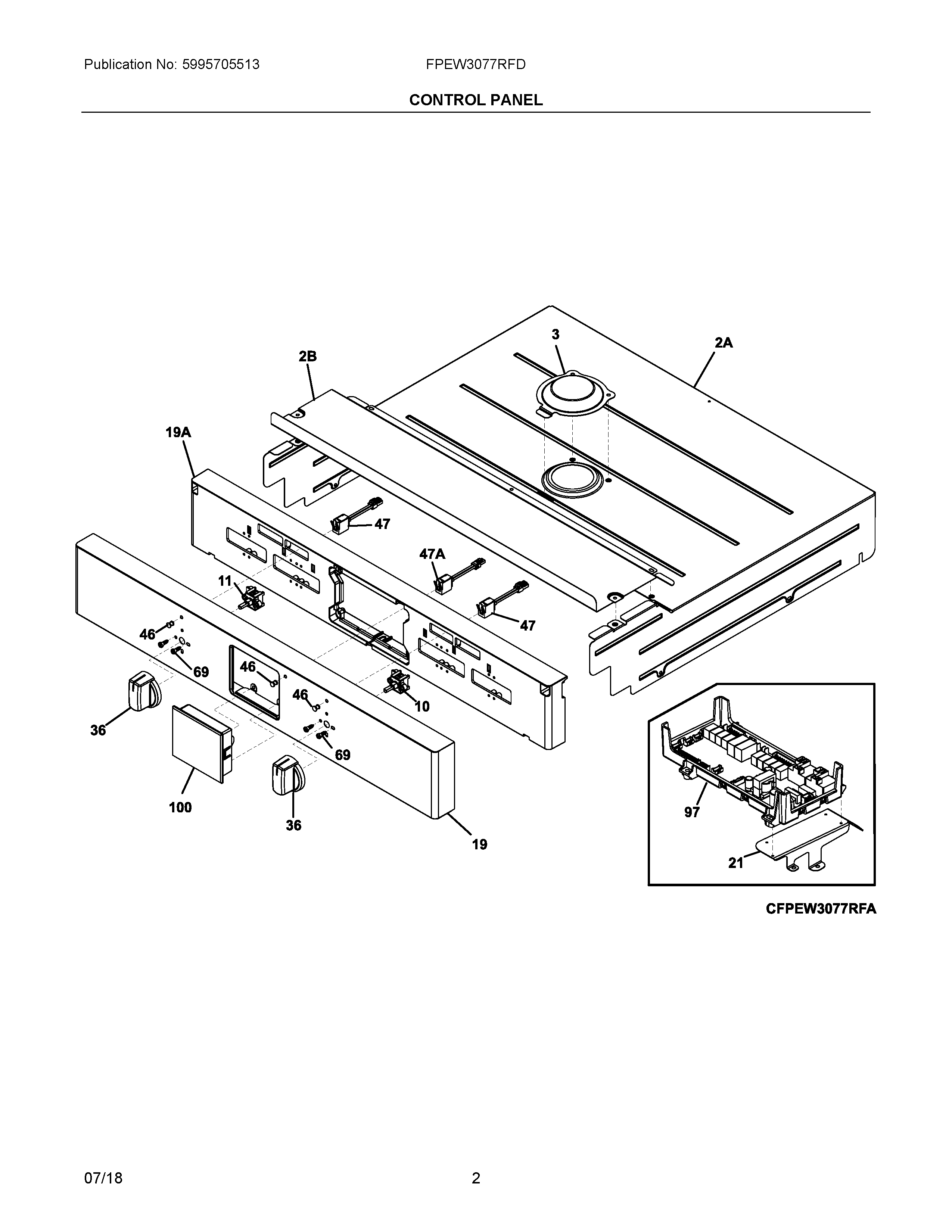 Publication No: 5995705513

FPEW3077RFD

CONTROL PANEL

3
2A
2B
19A
47
47A
11
47
46
69
46
46
10
36
69
100
36
19
97
21

CFPEW3077RFA

07/18

2