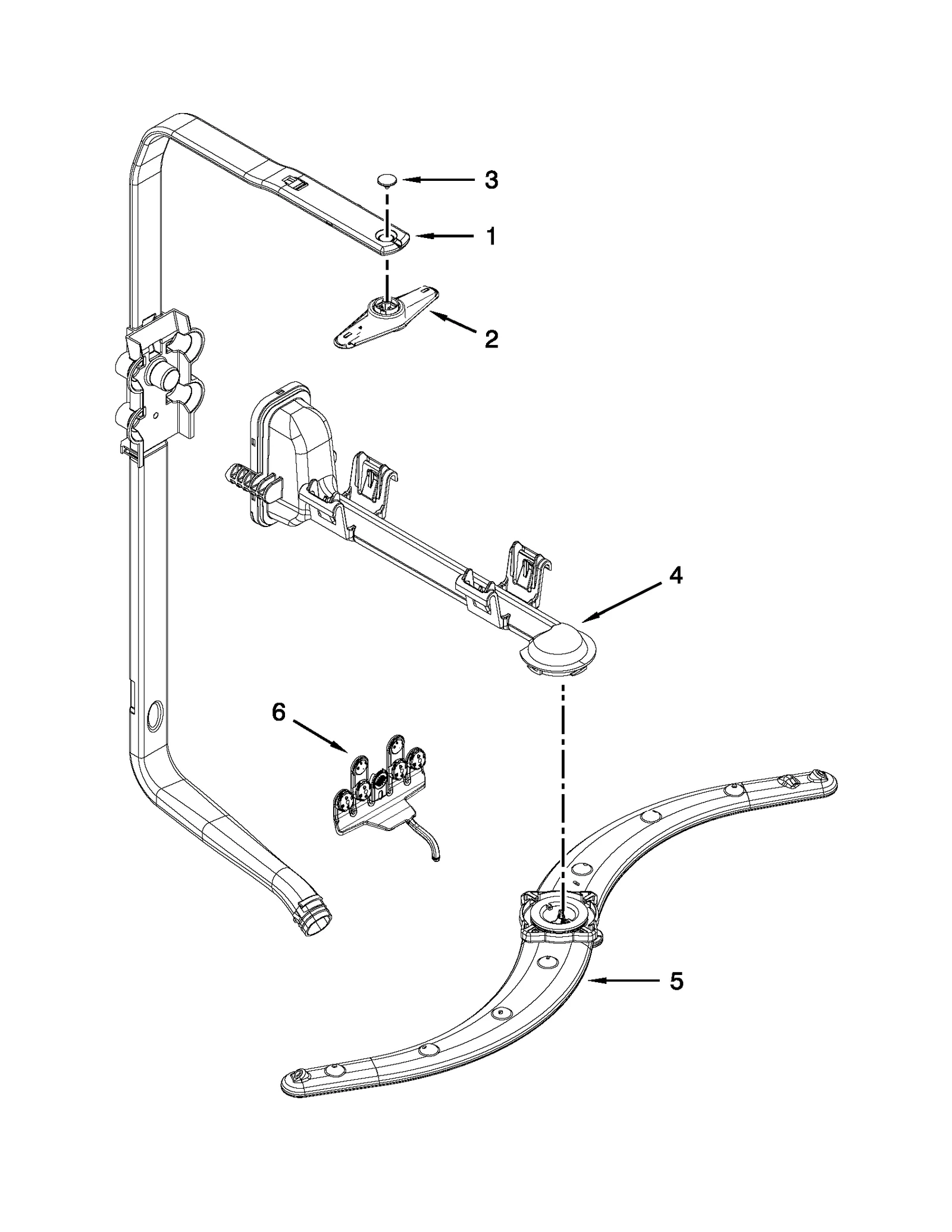 3

1

2

4

6

5