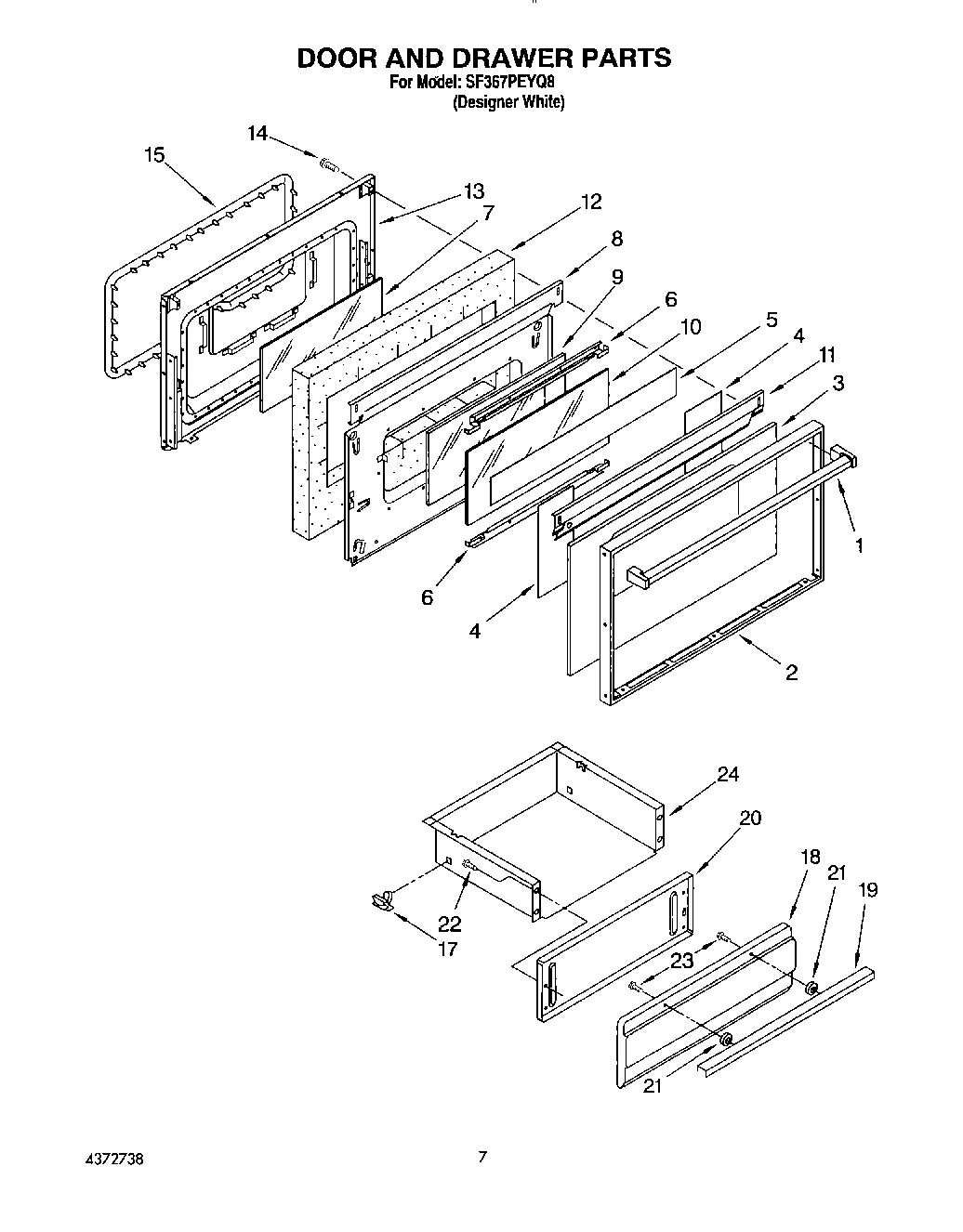 DOOR AND DRAWER PARTS
For Model: SF367PEYQ8
(Designer White)

14
15
13
7
12
8
9
6
10
5
4
11
3
1
6
4
2

24
20
18
21
19
22
17
23
21

4372738
7