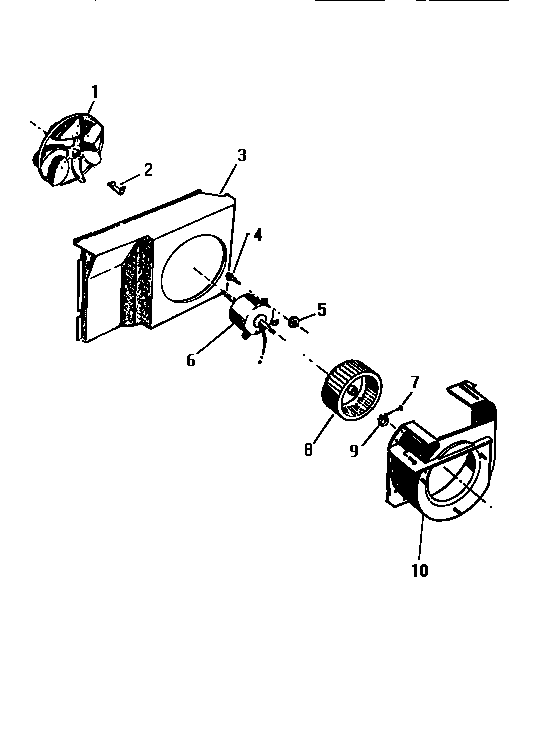 1
2
3
4
5
6
7
8
9
10