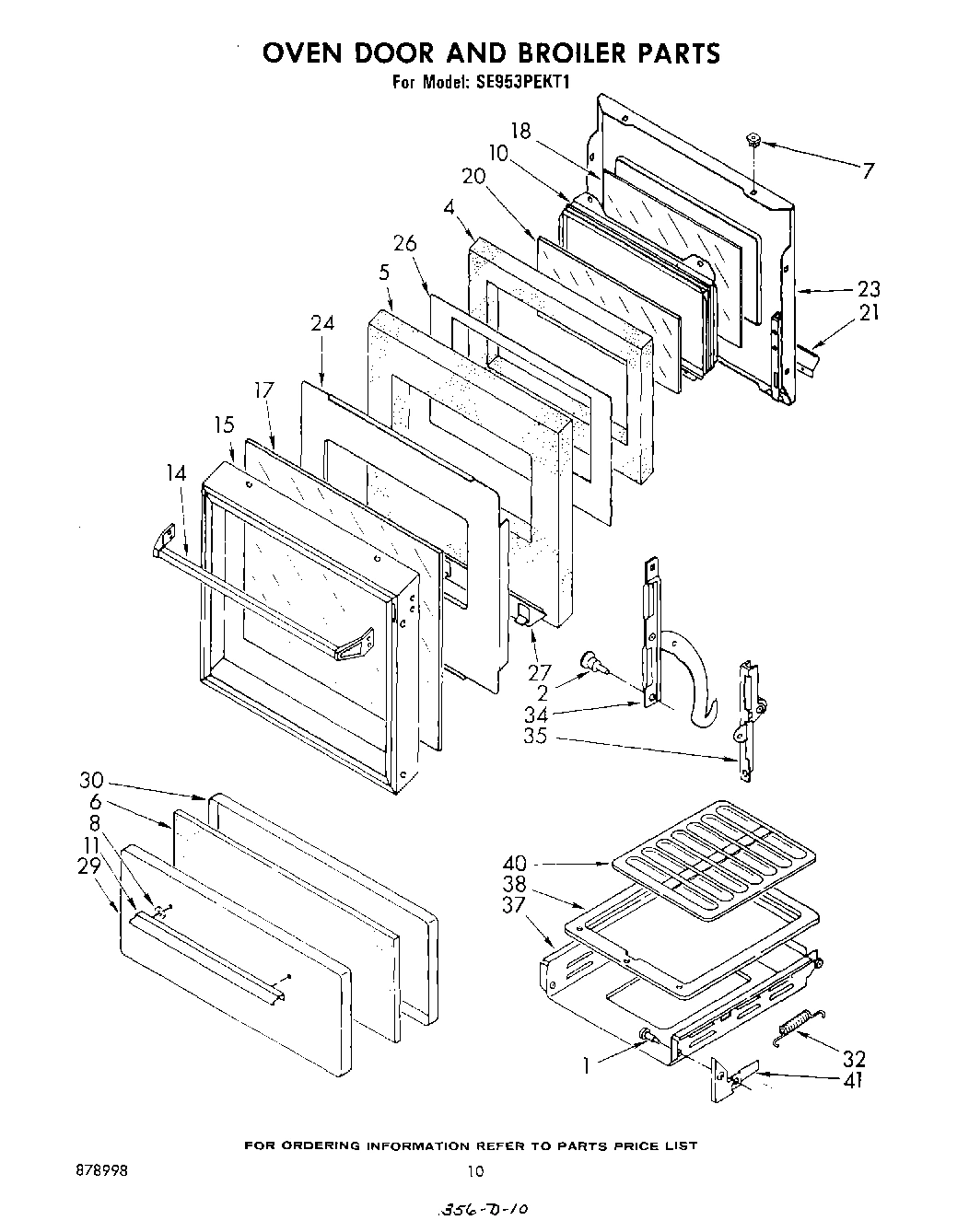 OVEN DOOR AND BROILER PARTS
For Model: SE953PEKT1

18
10
20
4
26
5
24
17
15
14
7
23
21
27
2
34
35
30
6
8
11
29
40
38
37
1
32
41

FOR ORDERING INFORMATION REFER TO PARTS PRICE LIST

878998

10

356-D-10