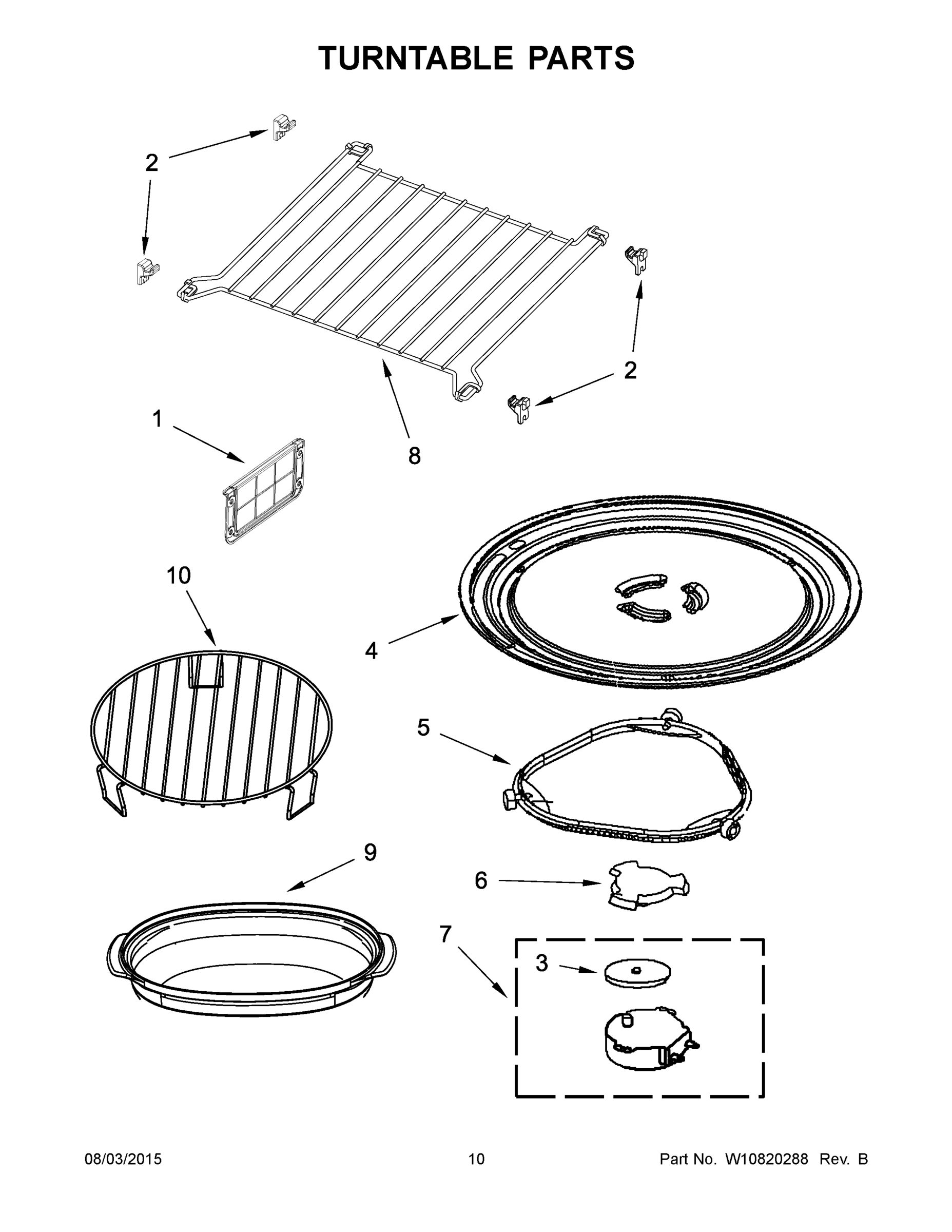 TURNTABLE PARTS

2

2

2

2

1

8

10

4

5

9

6

7

3

08/03/2015

10

Part No. W10820288 Rev. B