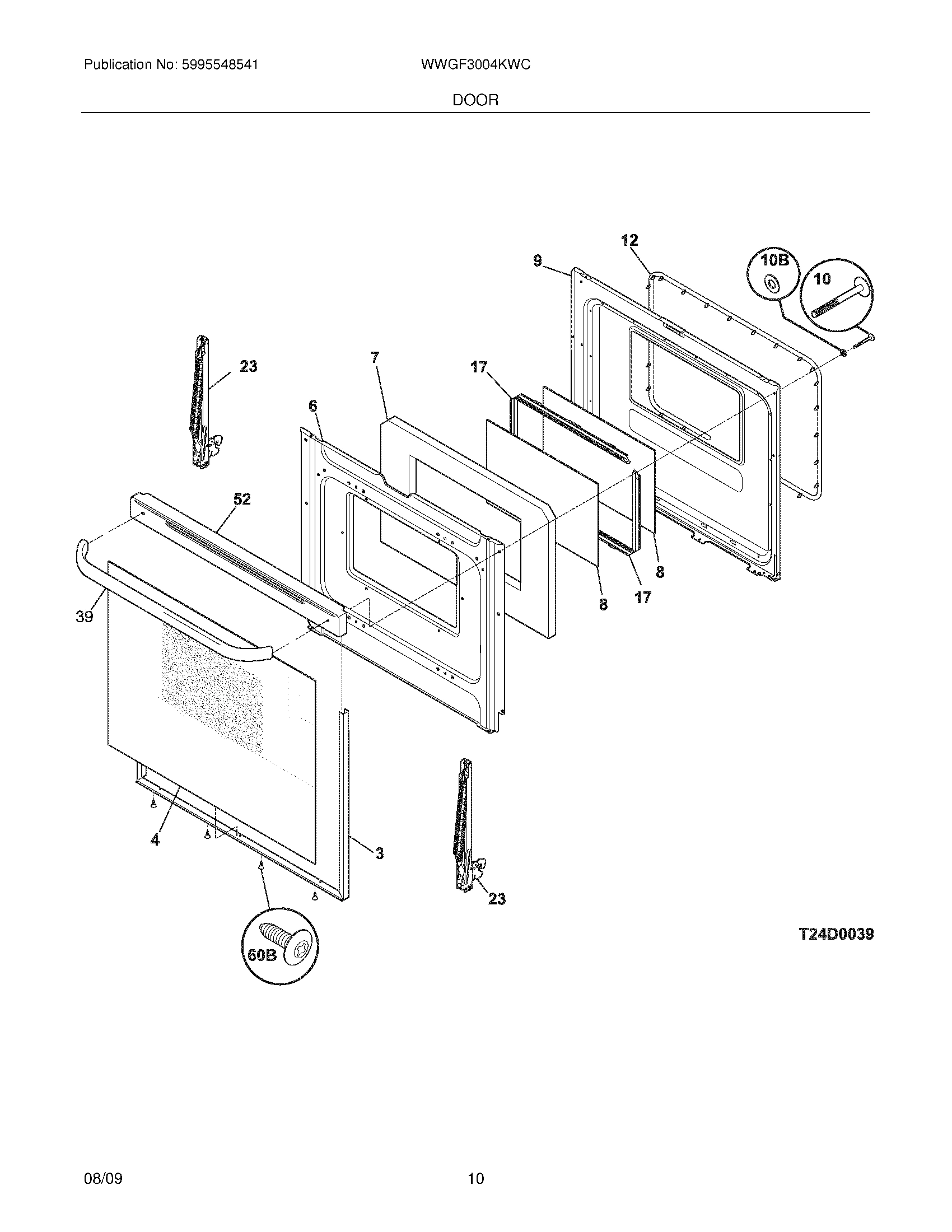 Publication No: 5995548541

WWGF3004KWC

DOOR

12
9
10B
10
23
7
17
6
52
39
8
17
8
4
3
23
60B
T24D0039

08/09

10