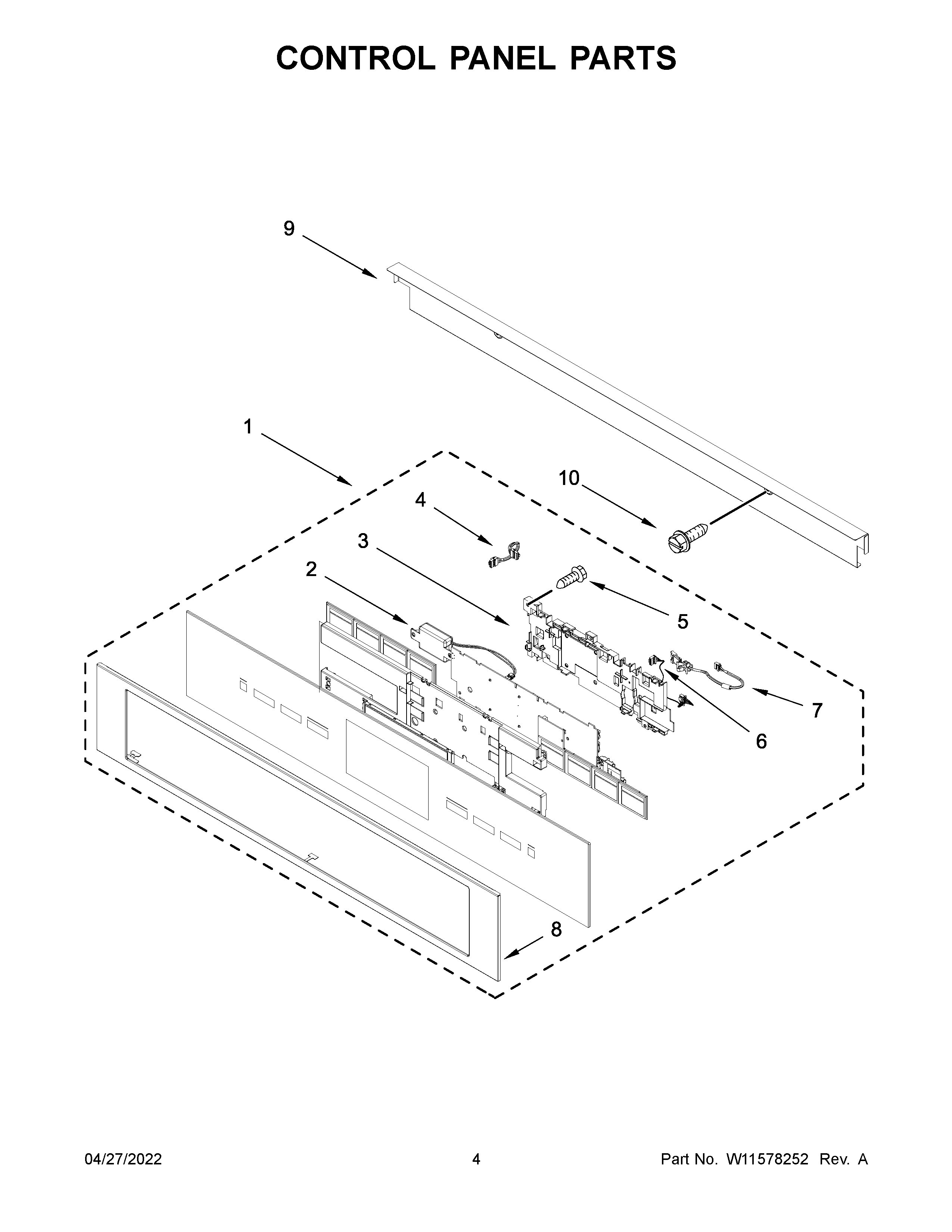 CONTROL PANEL PARTS

9

1

10

4

3

2

5

7

6

8

04/27/2022

4

Part No. W11578252 Rev. A