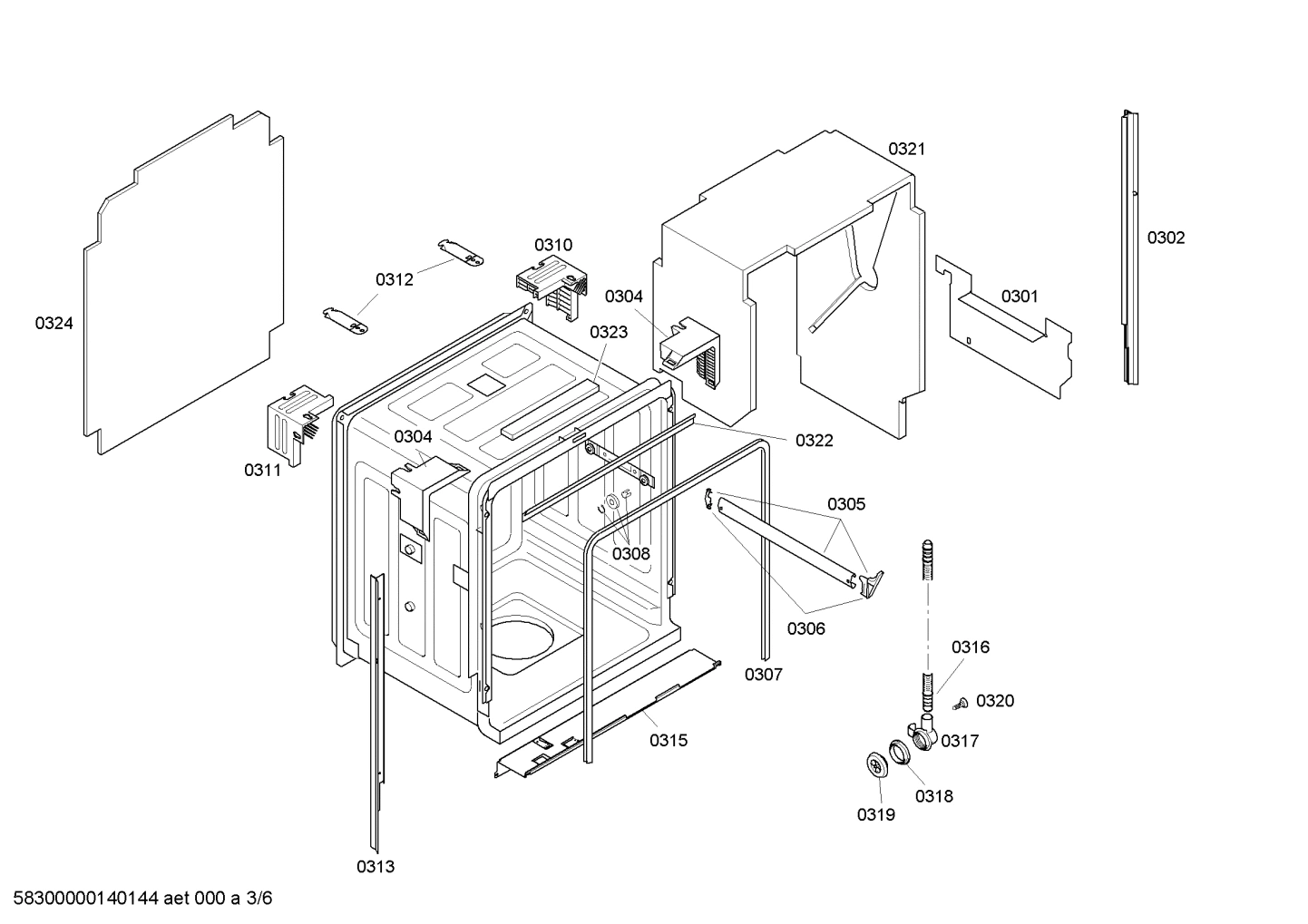 0321
0302
0310
0312
0304
0301
0324
0323
0304
0322
0311
0305
0308
0306
0316
0307
0320
0315
0317
0318
0319
0313
58300000140144 aet 000 a 3/6