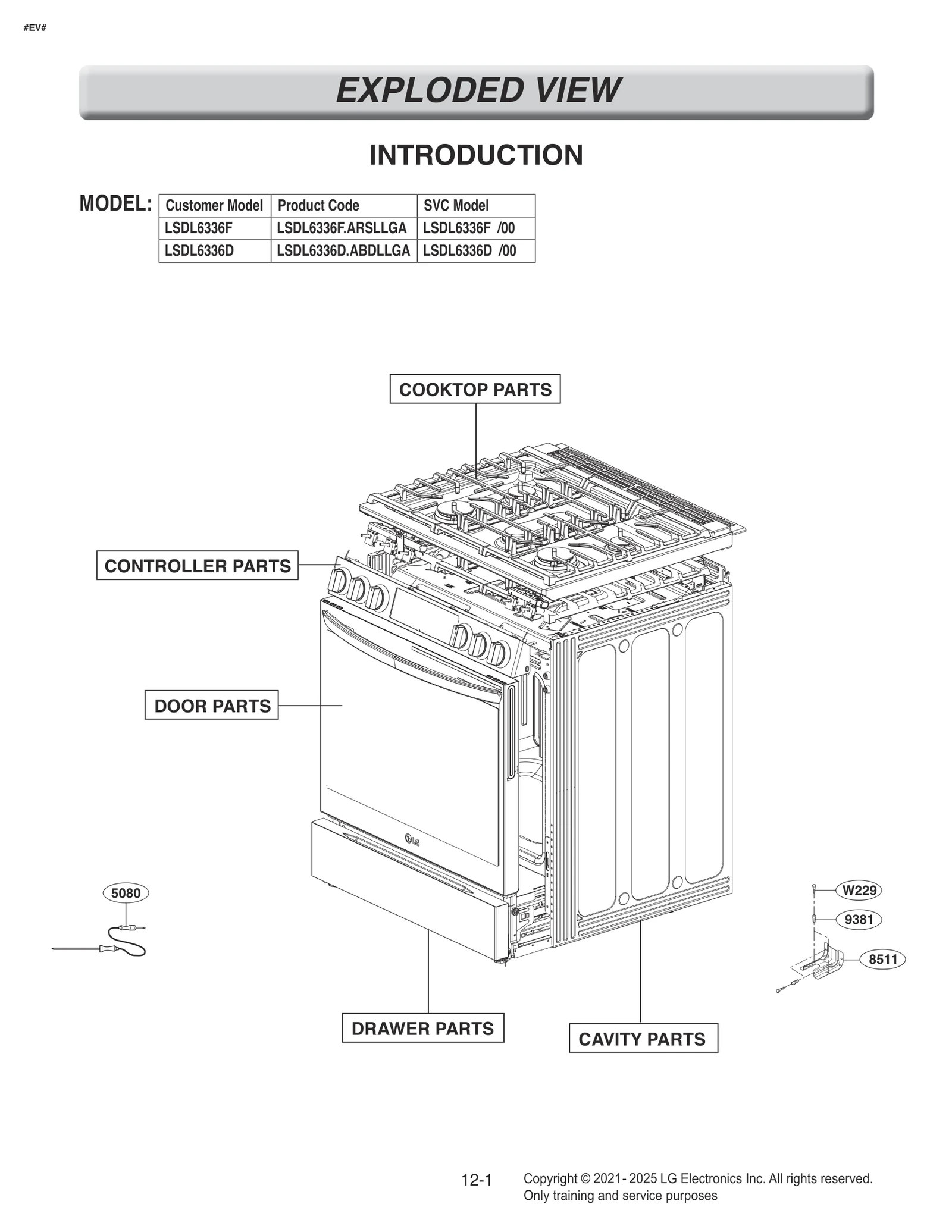 #EV#

EXPLODED VIEW

INTRODUCTION

MODEL:

| Customer Model | Product Code | SVC Model |
|---|---|---|
| LSDL6336F | LSDL6336F.ARSLLGA | LSDL6336F /00 |
| LSDL6336D | LSDL6336D.ABDLLGA | LSDL6336D /00 |

COOKTOP PARTS

CONTROLLER PARTS

DOOR PARTS

LG

5080

W229

9381

8511

DRAWER PARTS

CAVITY PARTS

12-1

Copyright © 2021- 2025 LG Electronics Inc. All rights reserved.
Only training and service purposes