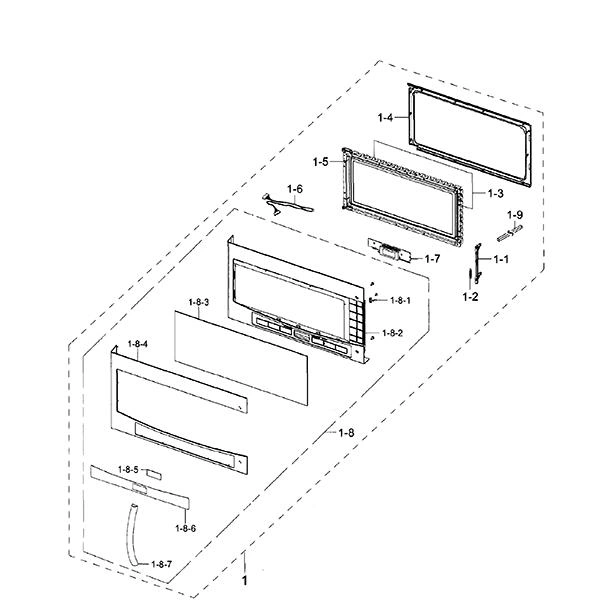 1-4
1-5
1-3
1-6
1-9
1-7
1-1
1-2
1-8-1
1-8-3
1-8-2
1-8-4
1-8
1-8-5
1-8-6
1-8-7
1