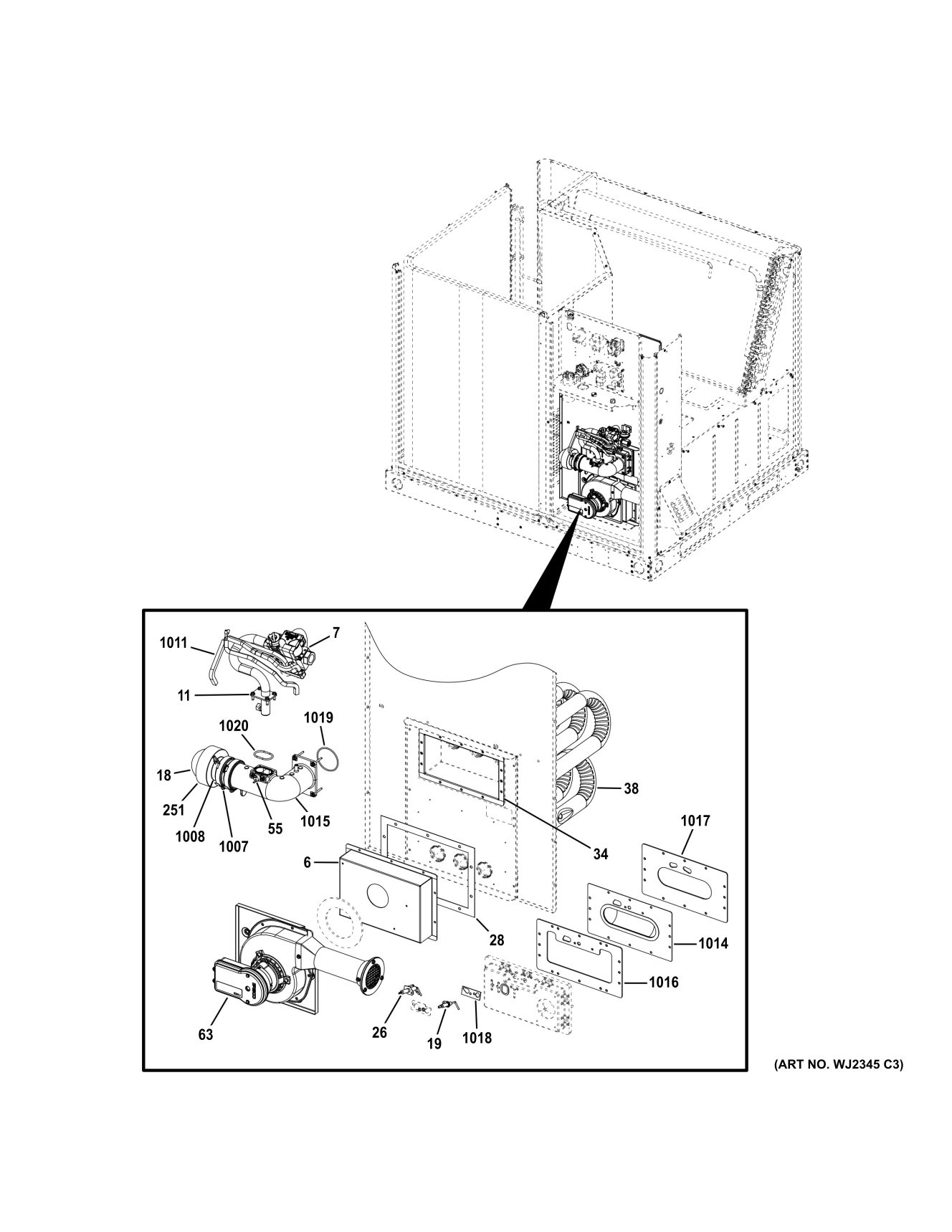 1011
7
11
1020
1019
18
251
1008
1007
55
1015
38
34
1017
6
28
1014
1016
63
26
19
1018
(ART NO. WJ2345 C3)