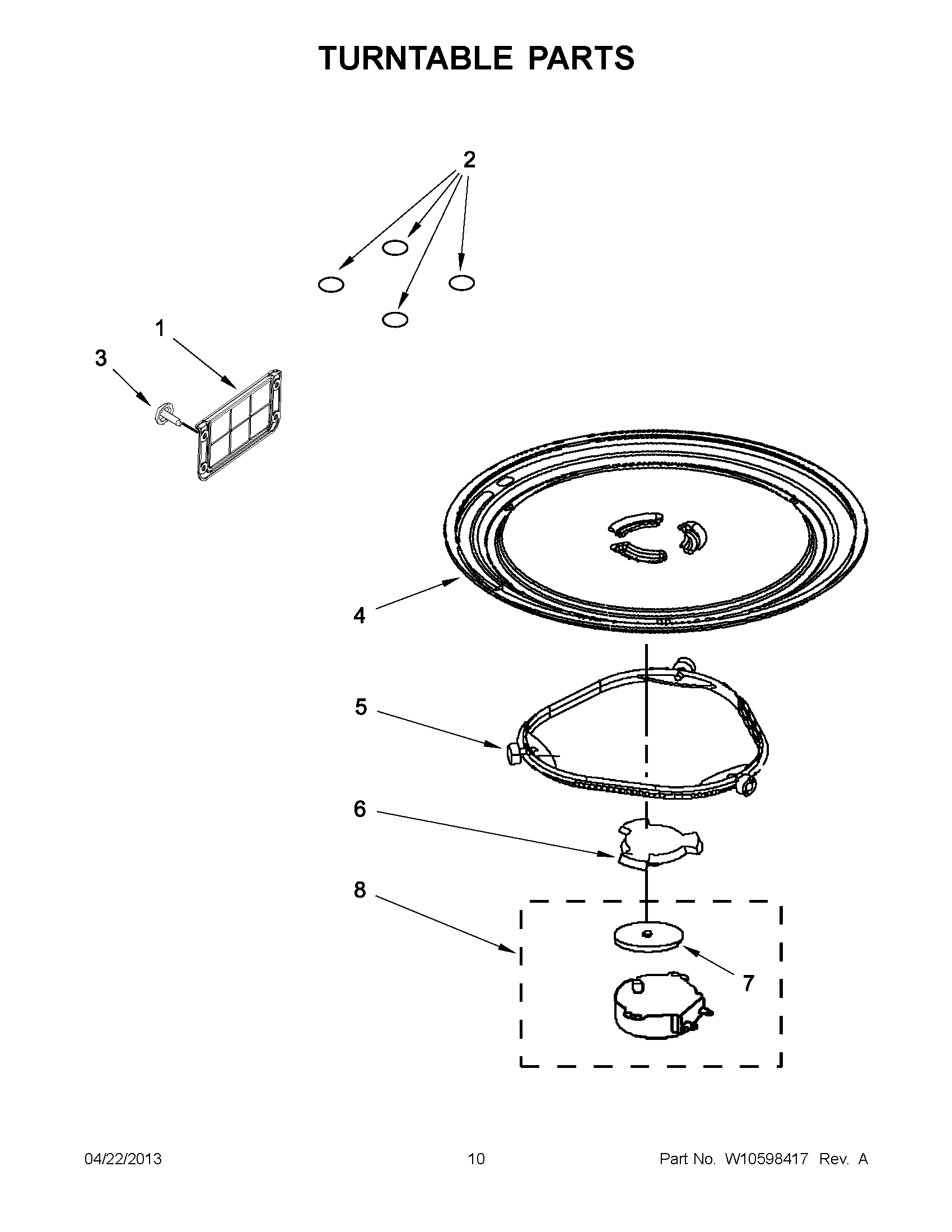 TURNTABLE PARTS

2

1

3

4

5

6

8

7

04/22/2013

10

Part No. W10598417 Rev. A