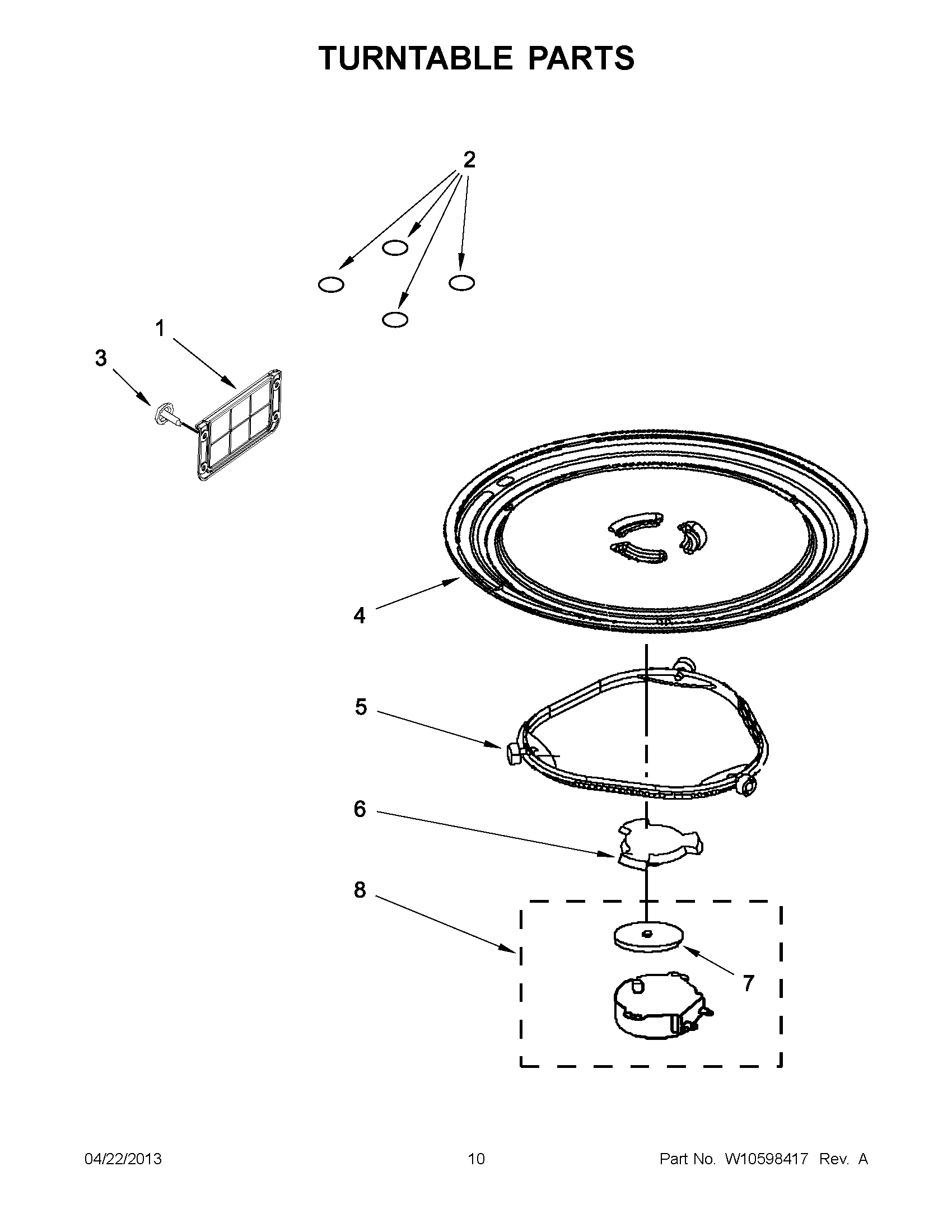 TURNTABLE PARTS

2

1

3

4

5

6

8

7

04/22/2013

10

Part No. W10598417 Rev. A