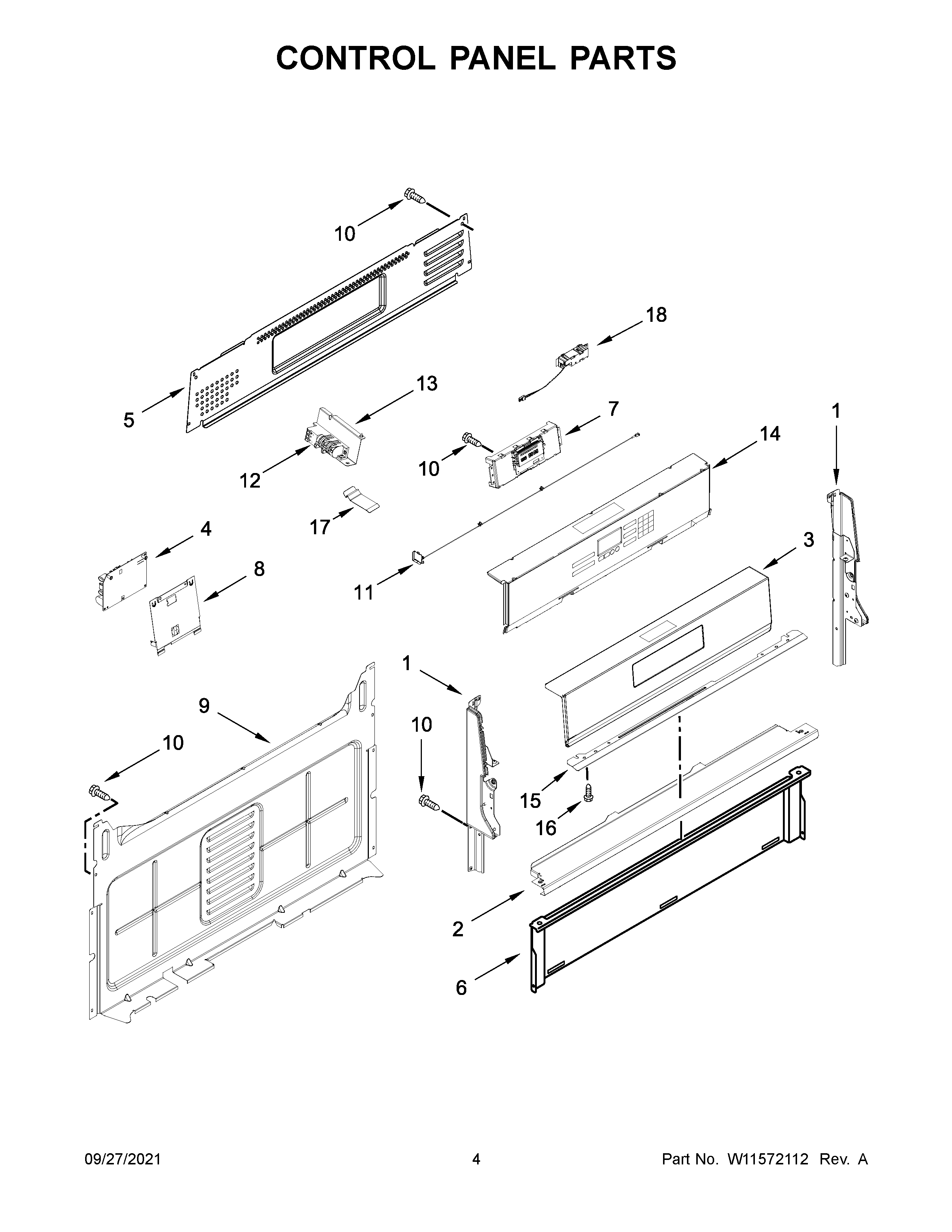 CONTROL PANEL PARTS

10

18

13

5

7

1

14

12

10

17

4

3

8

11

1

9

10

10

15

16

2

6

09/27/2021

4

Part No. W11572112 Rev. A