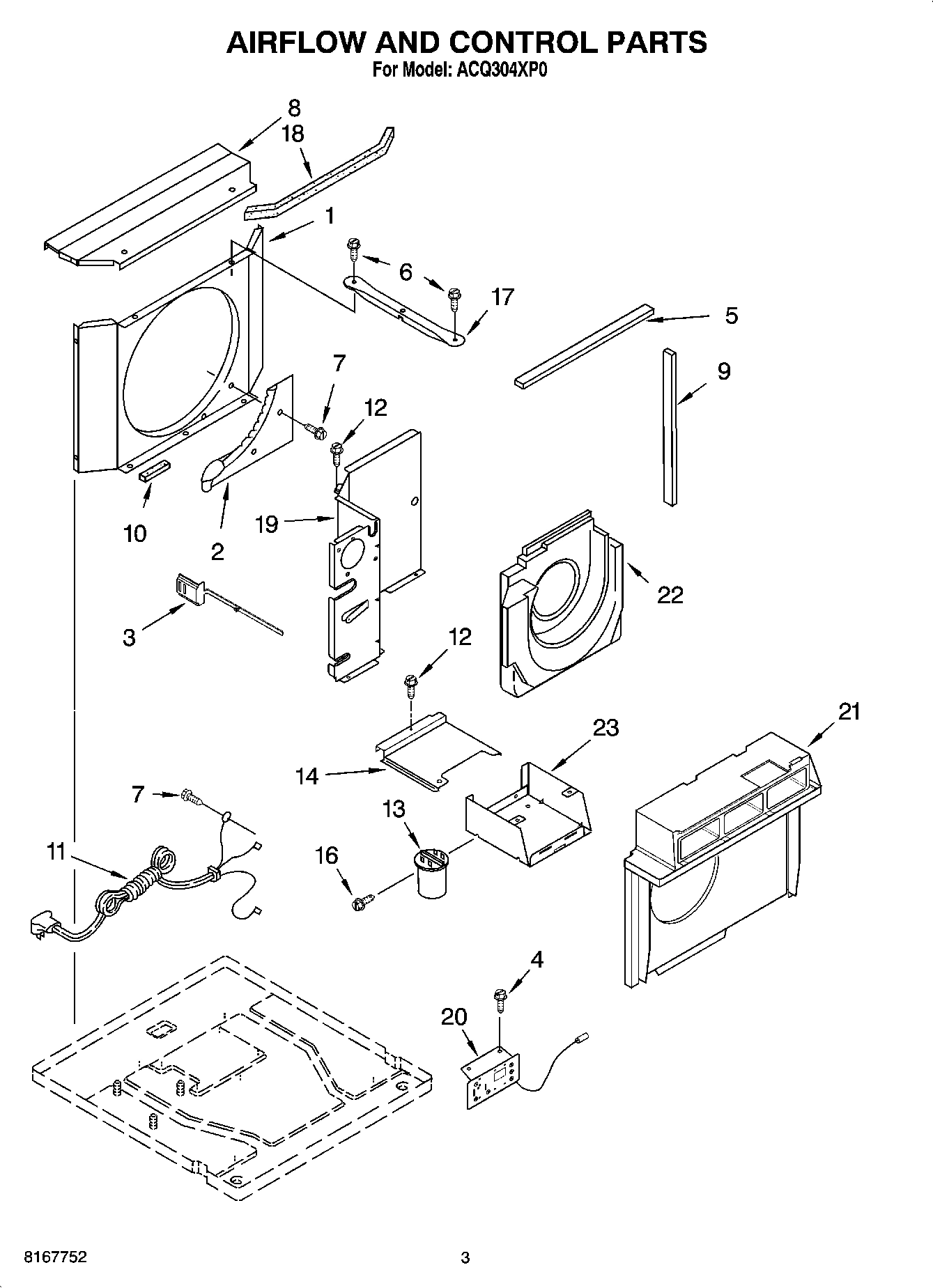 AIRFLOW AND CONTROL PARTS
For Model: ACQ304XP0

8
18
1
6
17
5
9
7
12
10
2
19
22
3
12
21
23
14
7
13
11
16
4
20

8167752
3