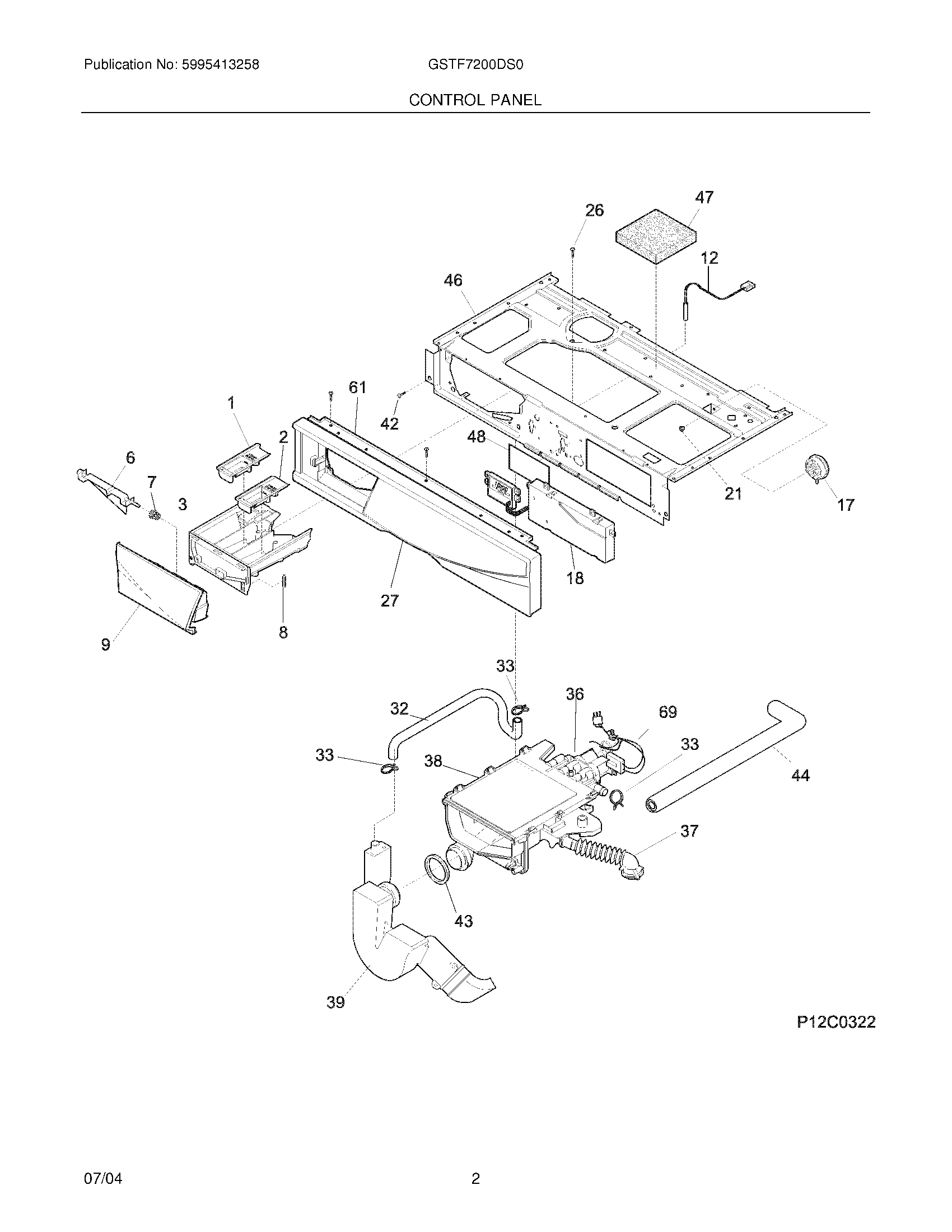 Publication No: 5995413258

GSTF7200DS0

CONTROL PANEL

47
26
12
46
61
1
42
48
2
6
7
3
21
17
18
27
9
8
33
36
32
69
33
33
38
44
37
43
39

P12C0322

07/04

2