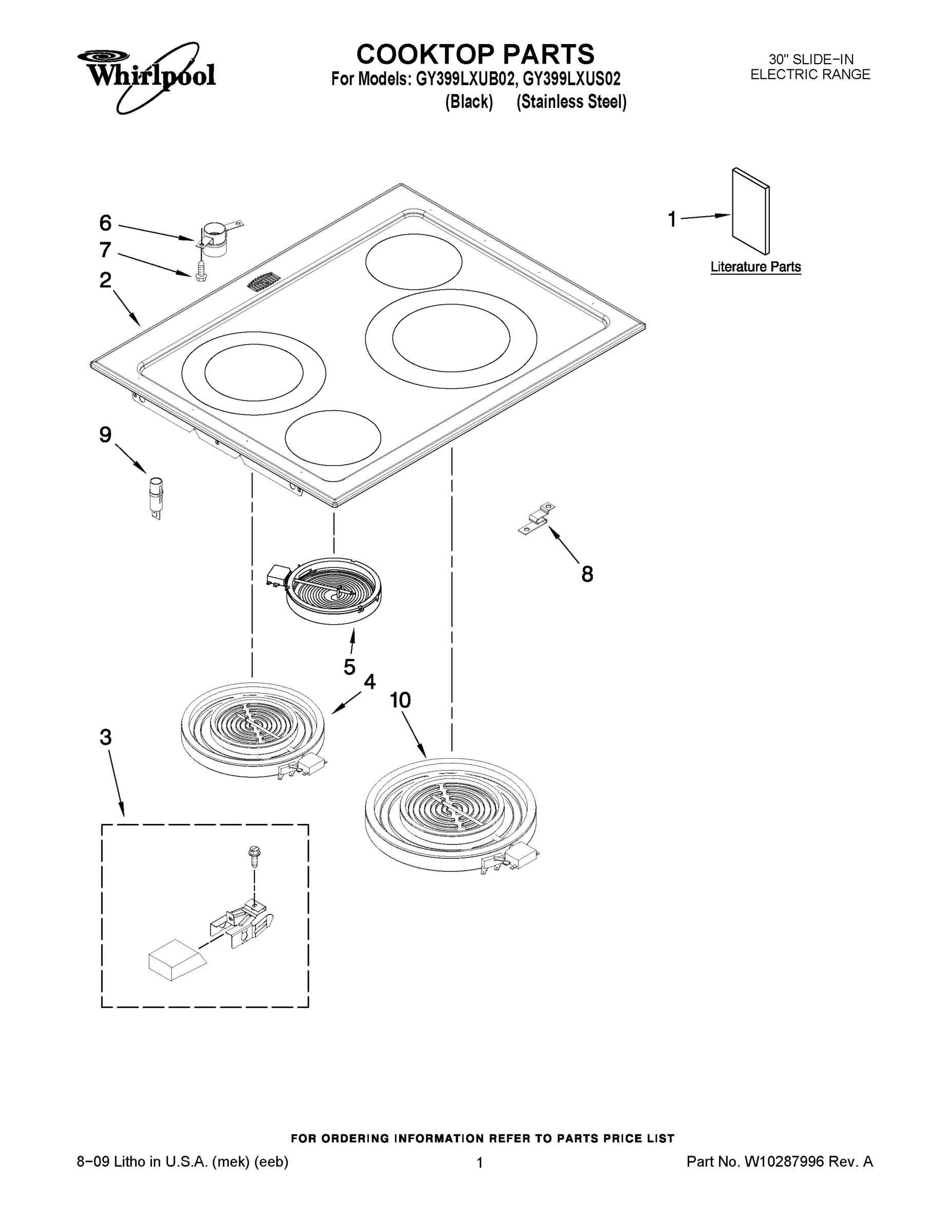 Whirlpool

COOKTOP PARTS
For Models: GY399LXUB02, GY399LXUS02
(Black) (Stainless Steel)

30" SLIDE−IN
ELECTRIC RANGE

6
7
2
1
Literature Parts
9
8
5
4
10
3

FOR ORDERING INFORMATION REFER TO PARTS PRICE LIST

8−09 Litho in U.S.A. (mek) (eeb)
1
Part No. W10287996 Rev. A