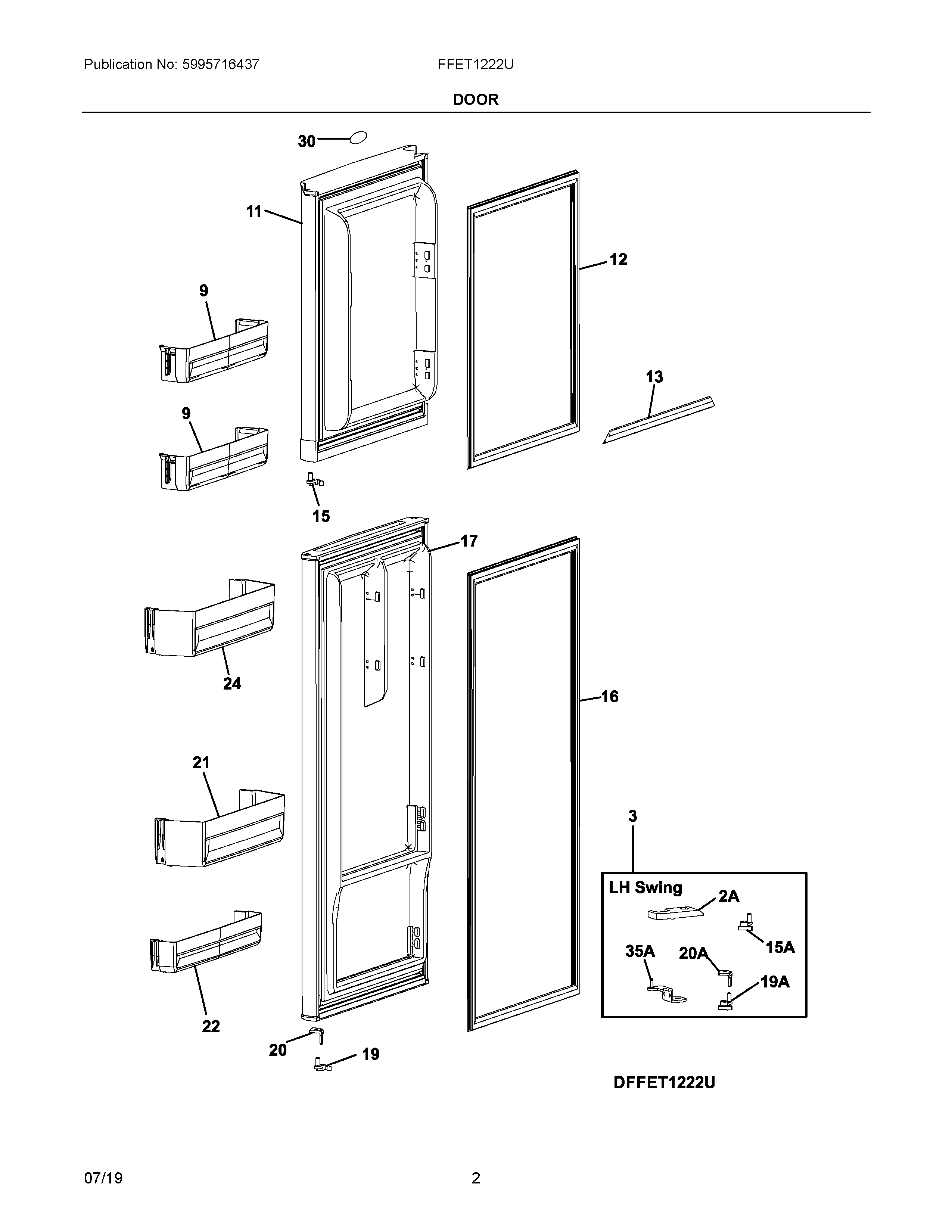 Publication No: 5995716437

FFET1222U

DOOR

30

11

12

9

13

9

15

17

24

16

21

3

LH Swing

2A

15A

35A

20A

19A

22

20

19

DFFET1222U

07/19

2