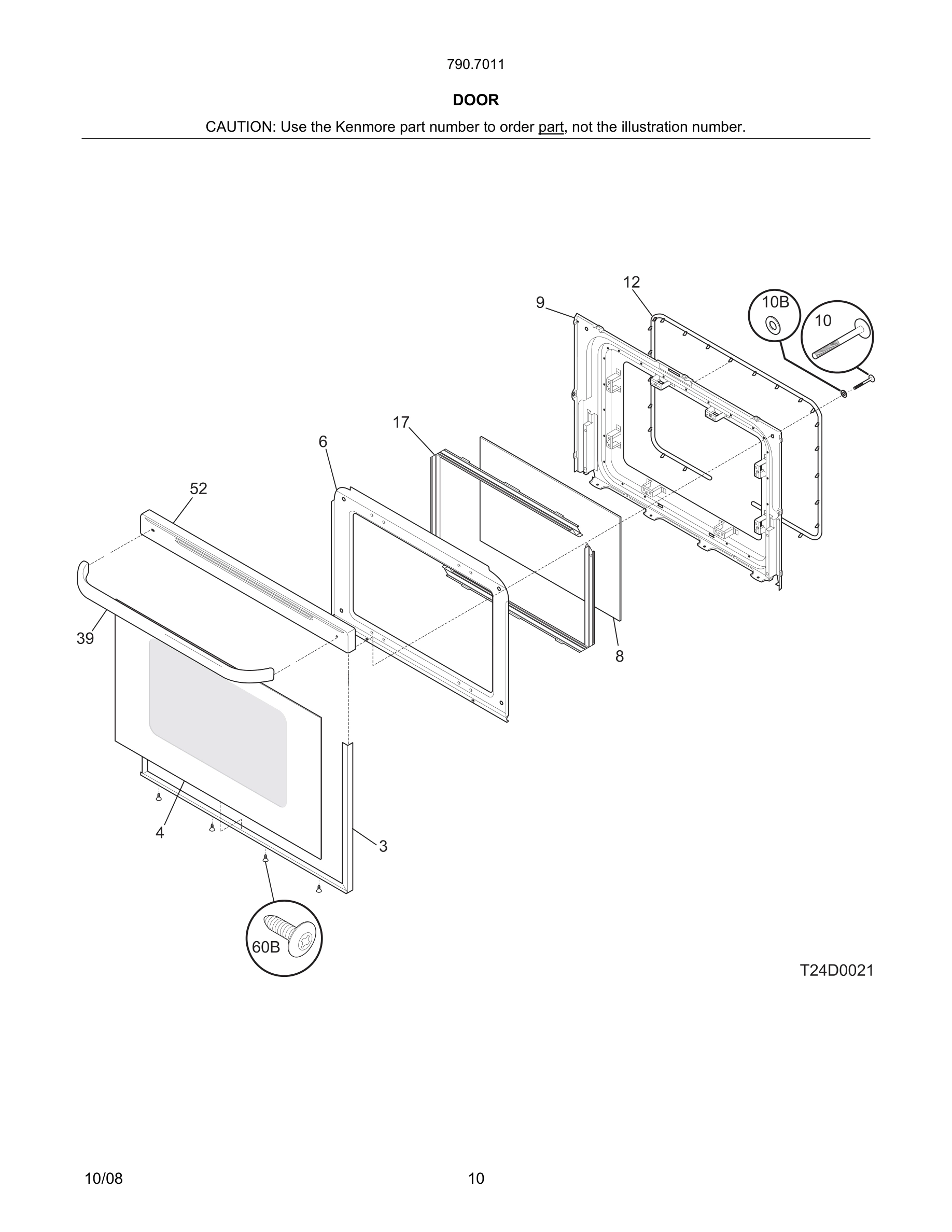 790.7011

DOOR

CAUTION: Use the Kenmore part number to order part, not the illustration number.

12
9
10B
10
17
6
52
39
8
4
3
60B

T24D0021

10/08

10