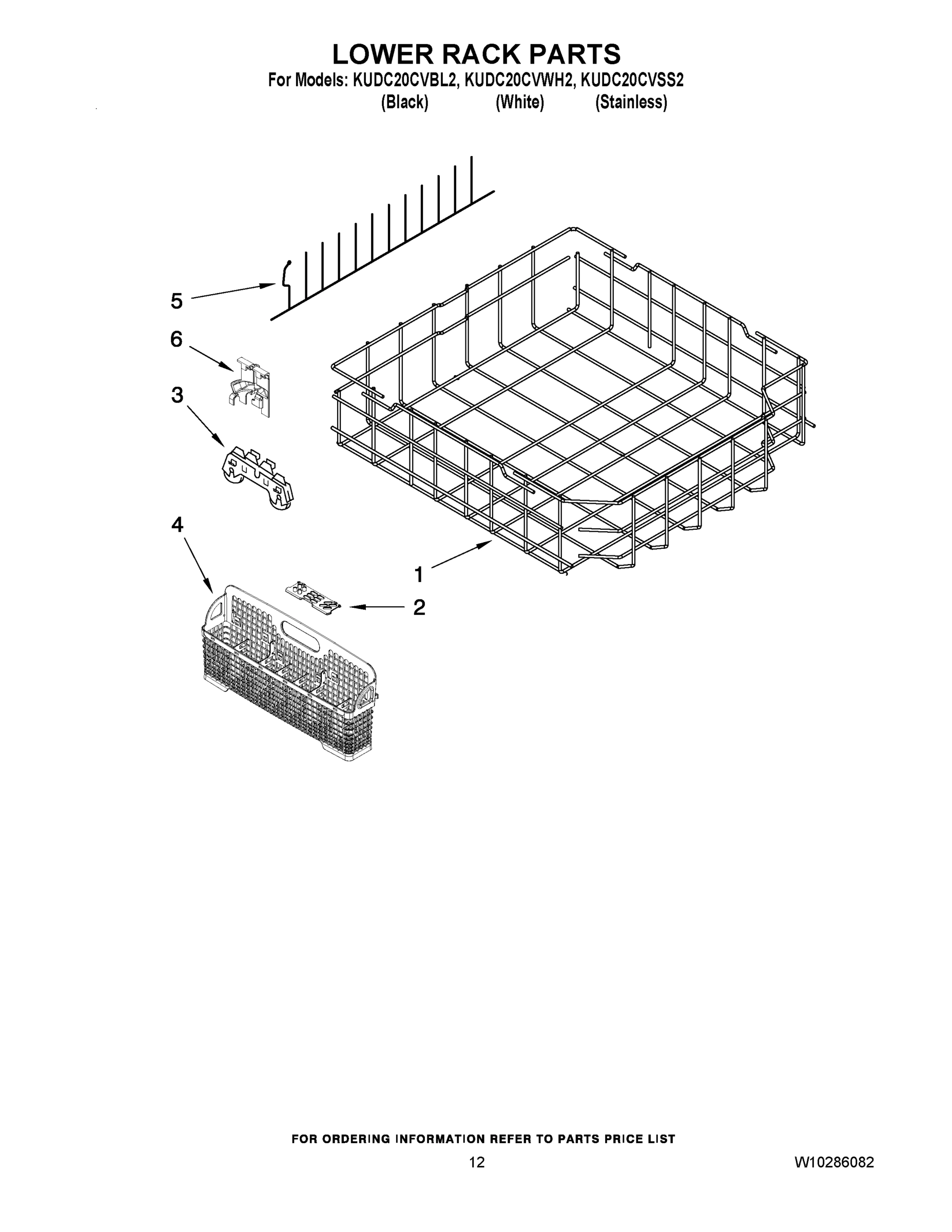 LOWER RACK PARTS

For Models: KUDC20CVBL2, KUDC20CVWH2, KUDC20CVSS2
(Black) (White) (Stainless)

5

6

3

4

1

2

FOR ORDERING INFORMATION REFER TO PARTS PRICE LIST

12

W10286082