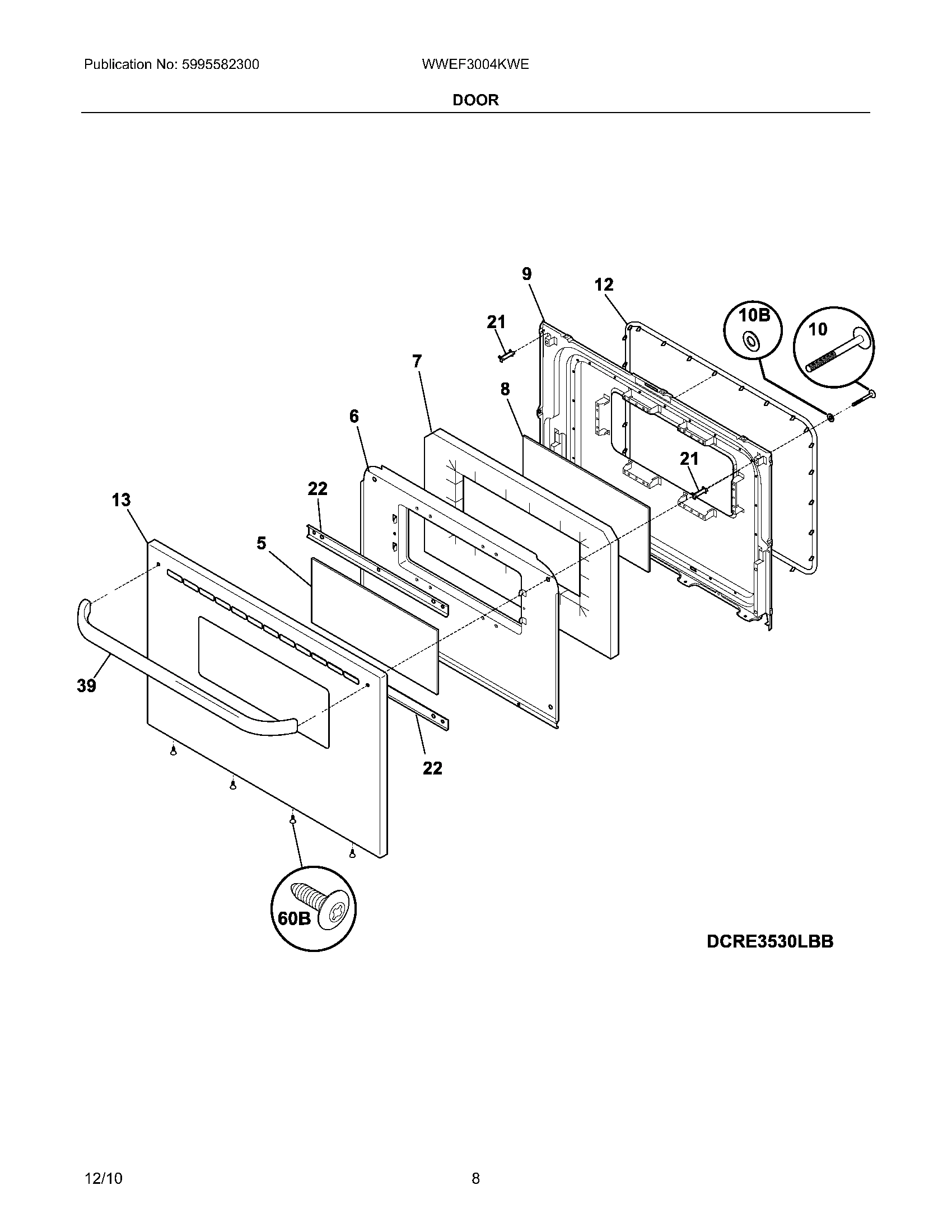 Publication No: 5995582300

WWEF3004KWE

DOOR

9

12

21

10B

10

7

8

6

21

22

13

5

39

22

60B

DCRE3530LBB

12/10

8