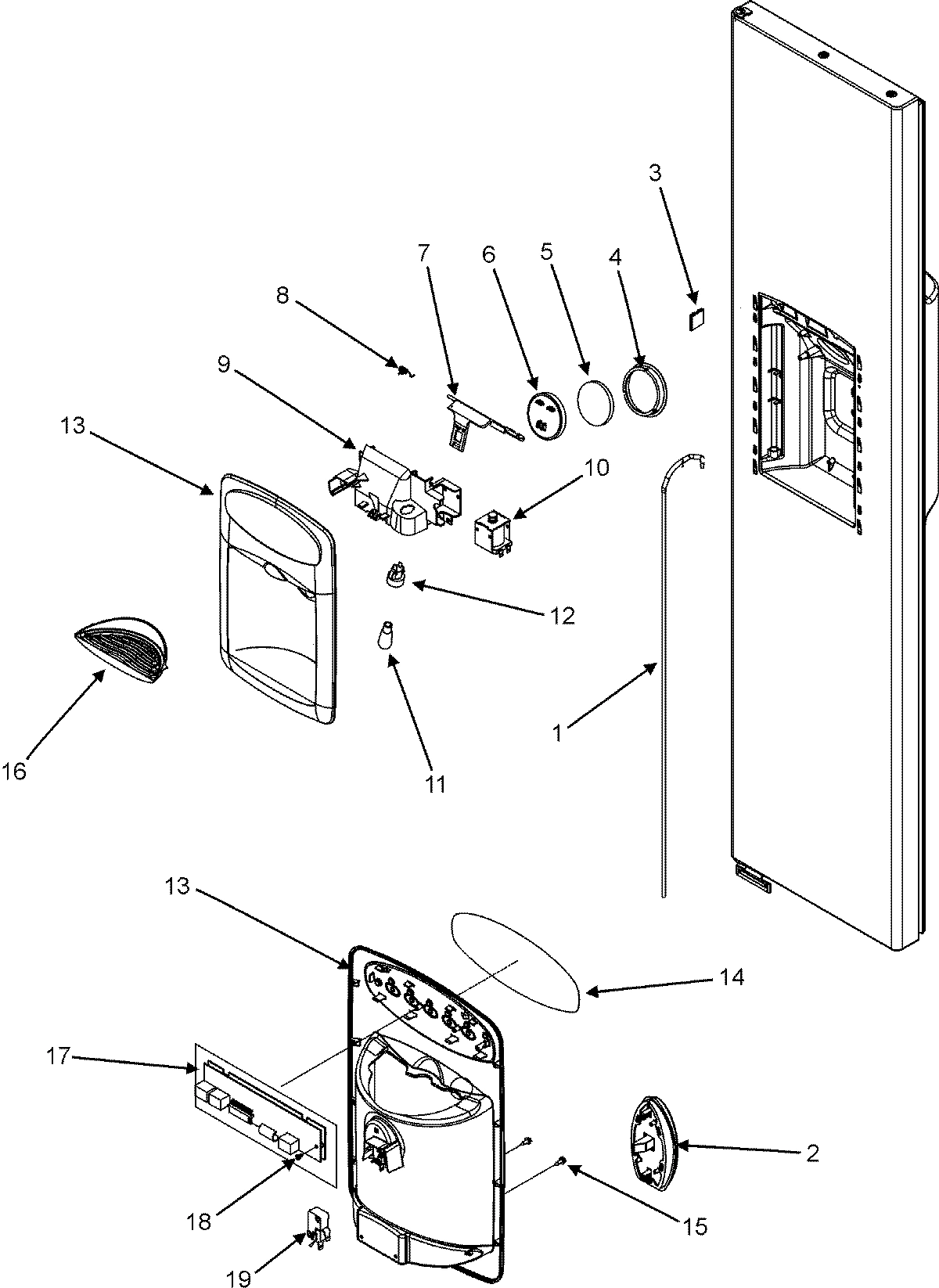 3
7
6
5
4
8
9
13
10
12
16
11
1
13
14
17
2
18
15
19