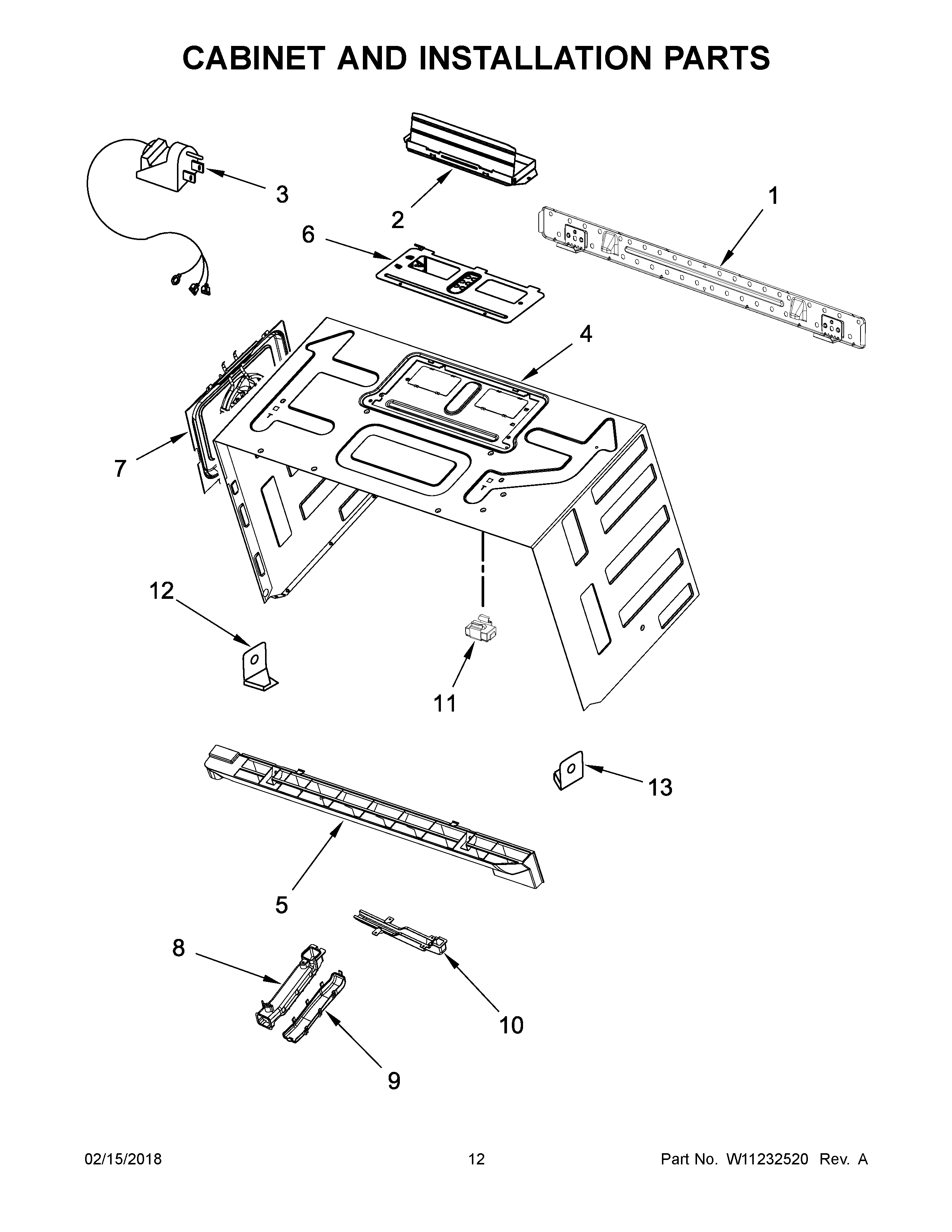 CABINET AND INSTALLATION PARTS

3

2

1

6

4

7

12

11

13

5

8

10

9

02/15/2018

12

Part No. W11232520 Rev. A