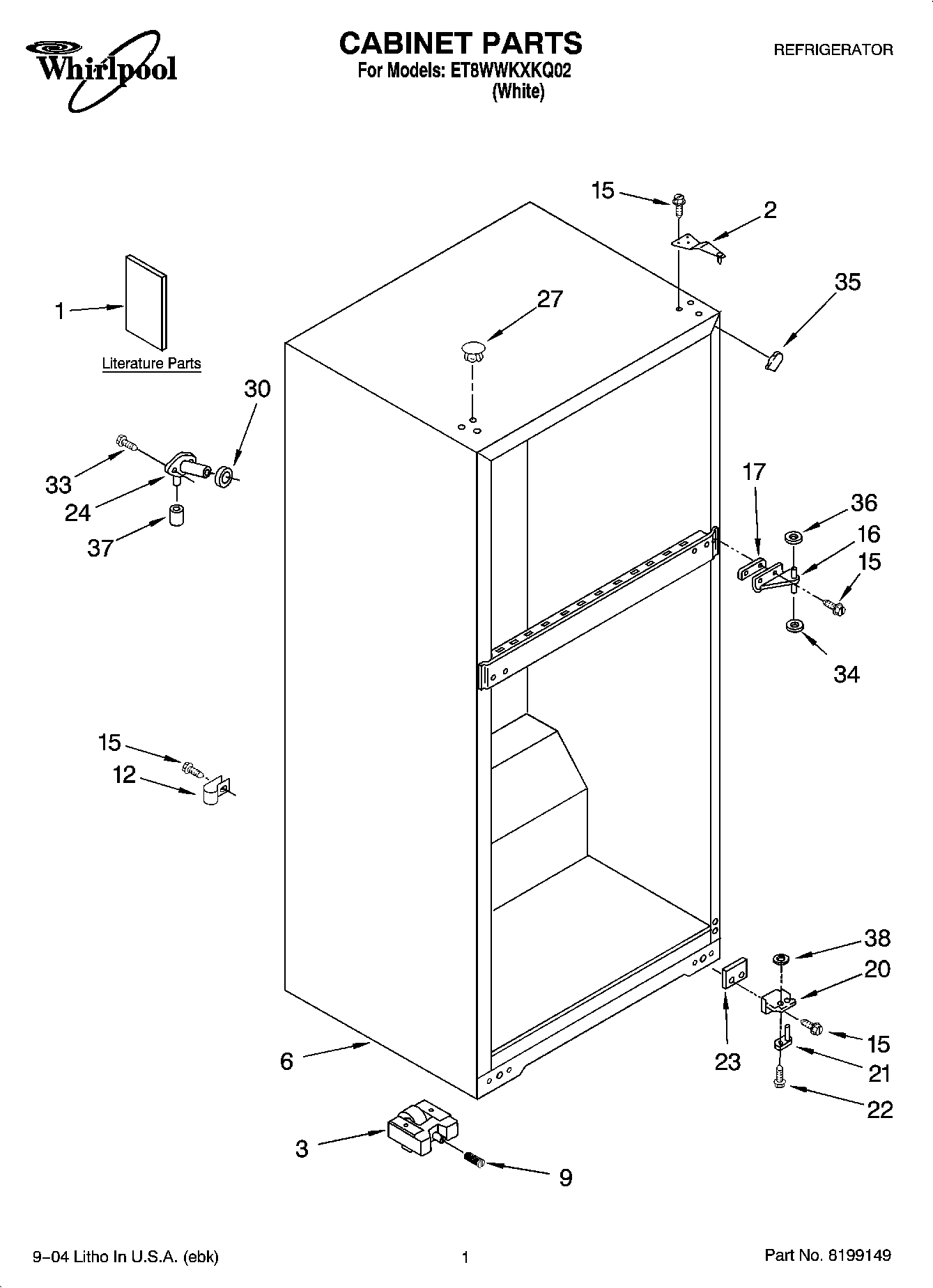 Whirlpool

CABINET PARTS
For Models: ET8WWKXKQ02
(White)

REFRIGERATOR

15
2
35
27
1
Literature Parts
30
33
24
37
17
36
16
15
34
15
12
38
20
15
21
22
23
6
3
9

9–04 Litho In U.S.A. (ebk)

1

Part No. 8199149