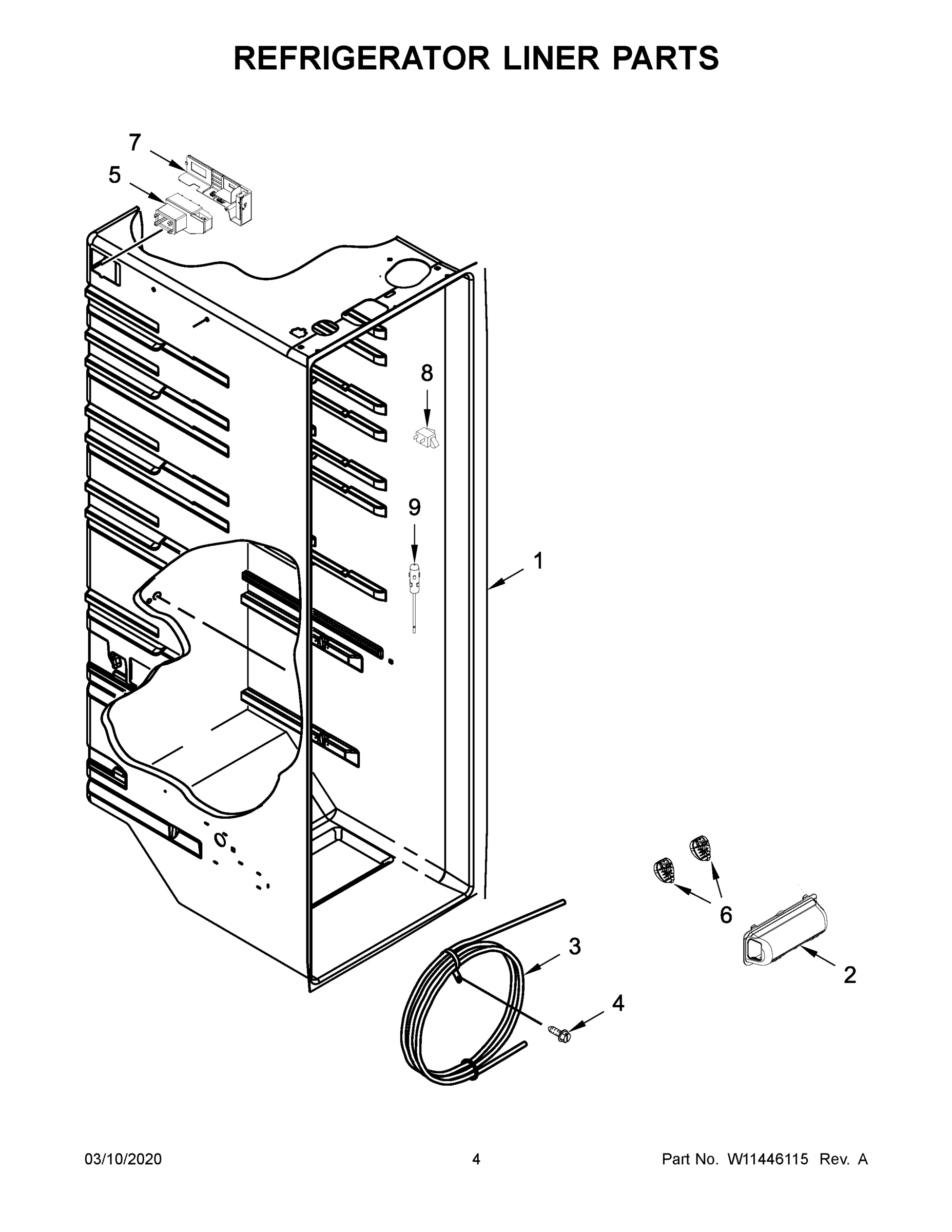 REFRIGERATOR LINER PARTS

7

5

8

9

1

6

3

2

4

03/10/2020

4

Part No. W11446115 Rev. A