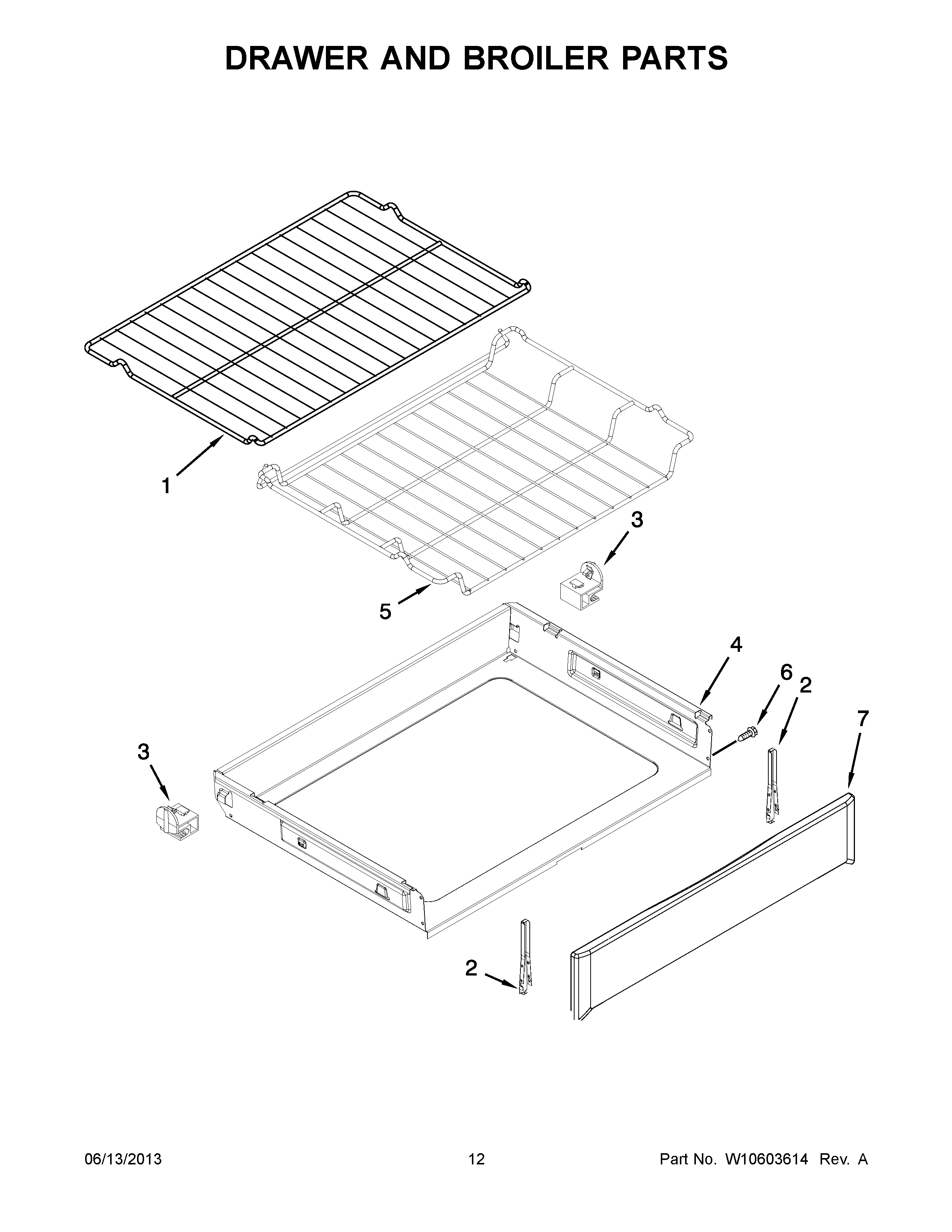 DRAWER AND BROILER PARTS

1

3

5

4

6

2

7

3

2

06/13/2013

12

Part No. W10603614 Rev. A