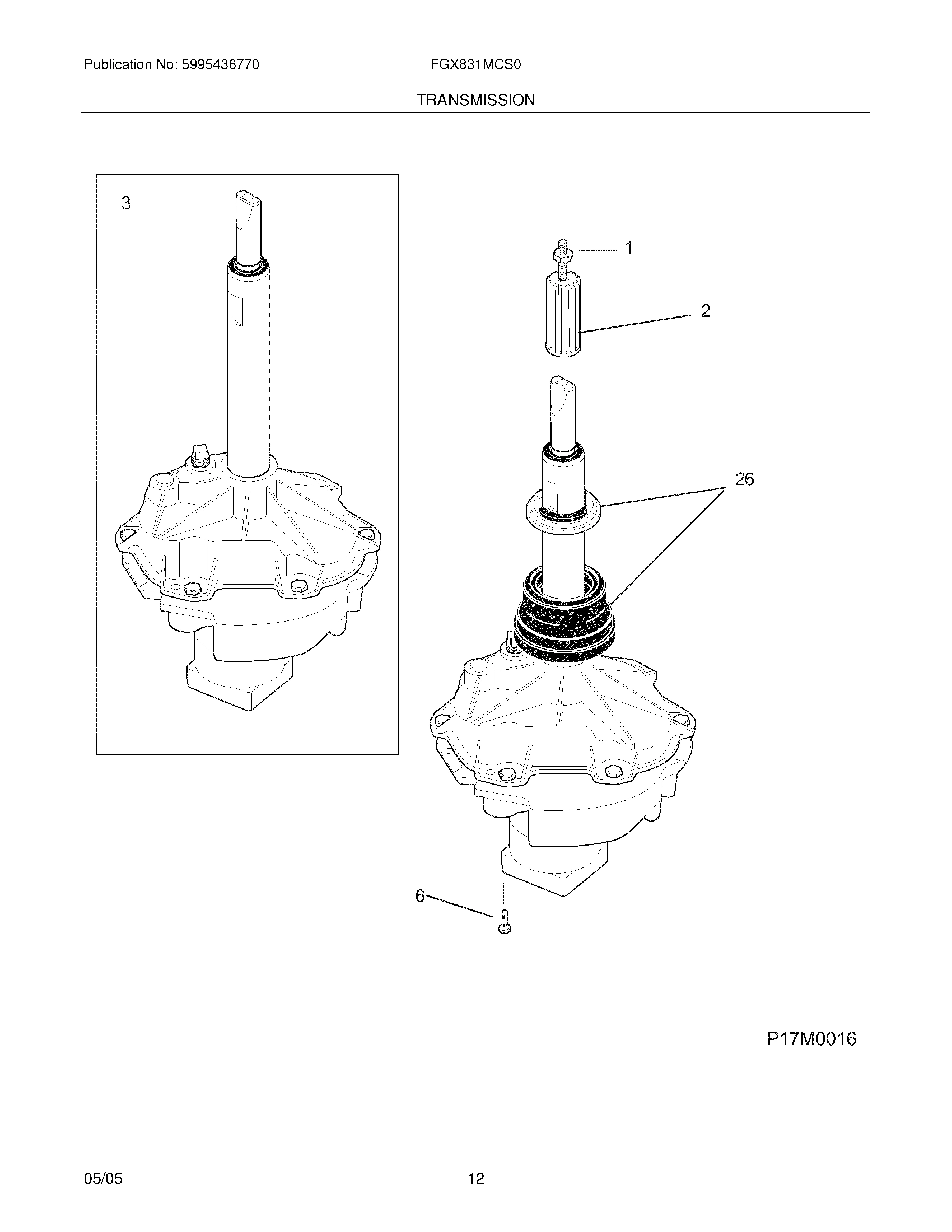 Publication No: 5995436770

FGX831MCS0

TRANSMISSION

3

1

2

26

6

P17M0016

05/05

12