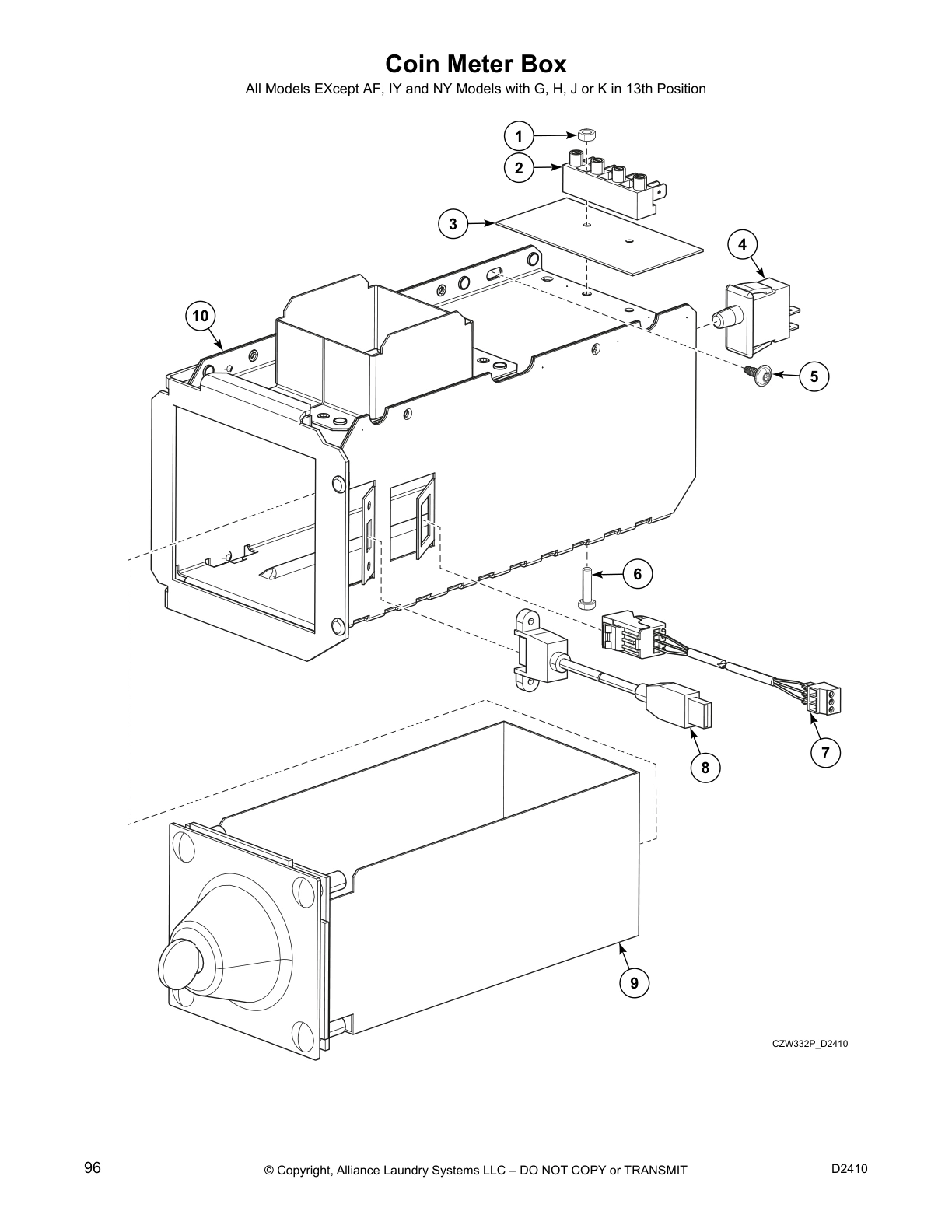 Coin Meter Box

All Models EXcept AF, IY and NY Models with G, H, J or K in 13th Position

1

2

3

4

10

5

6

7

8

9

CZW332P_D2410

96

© Copyright, Alliance Laundry Systems LLC – DO NOT COPY or TRANSMIT

D2410