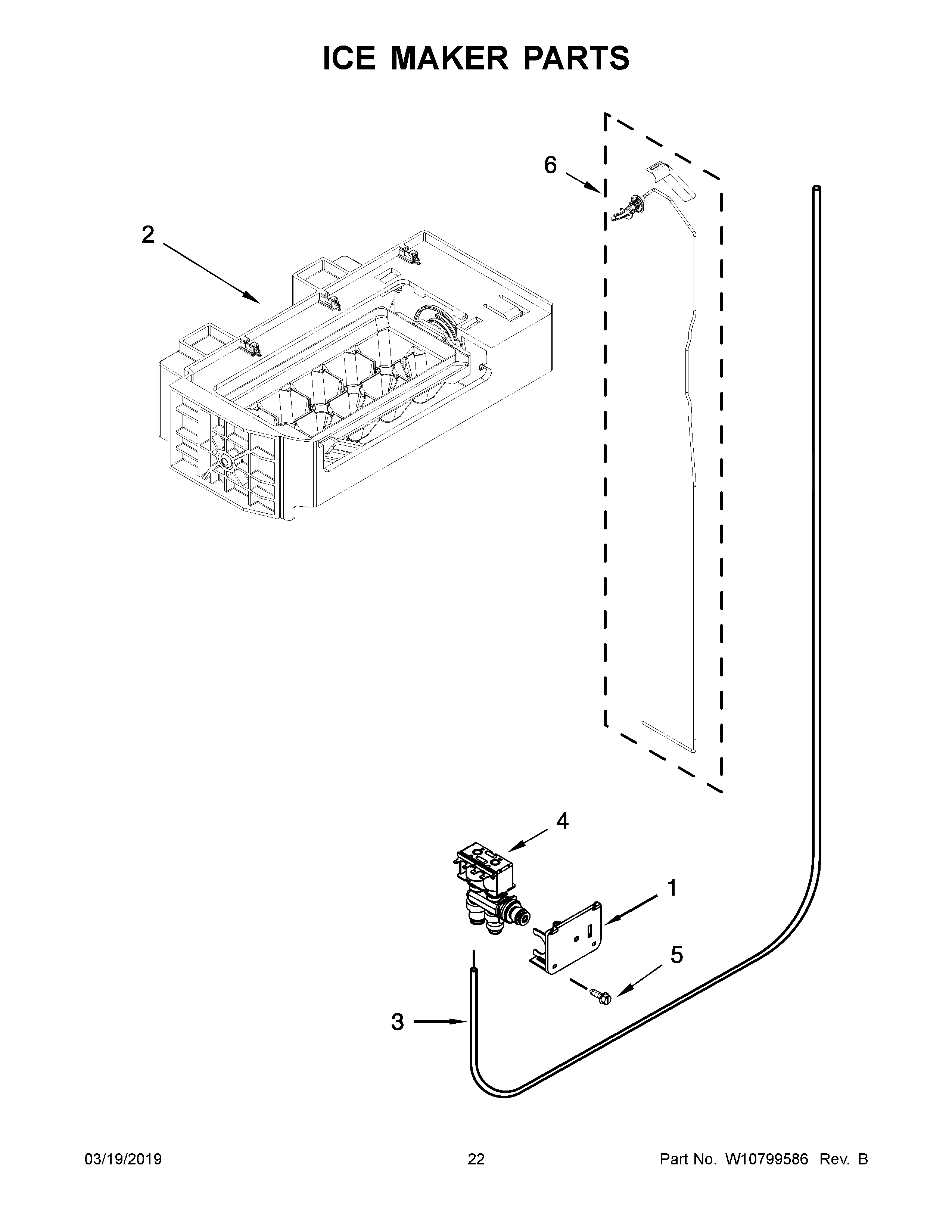 ICE MAKER PARTS

6

2

4

1

5

3

03/19/2019

22

Part No. W10799586 Rev. B