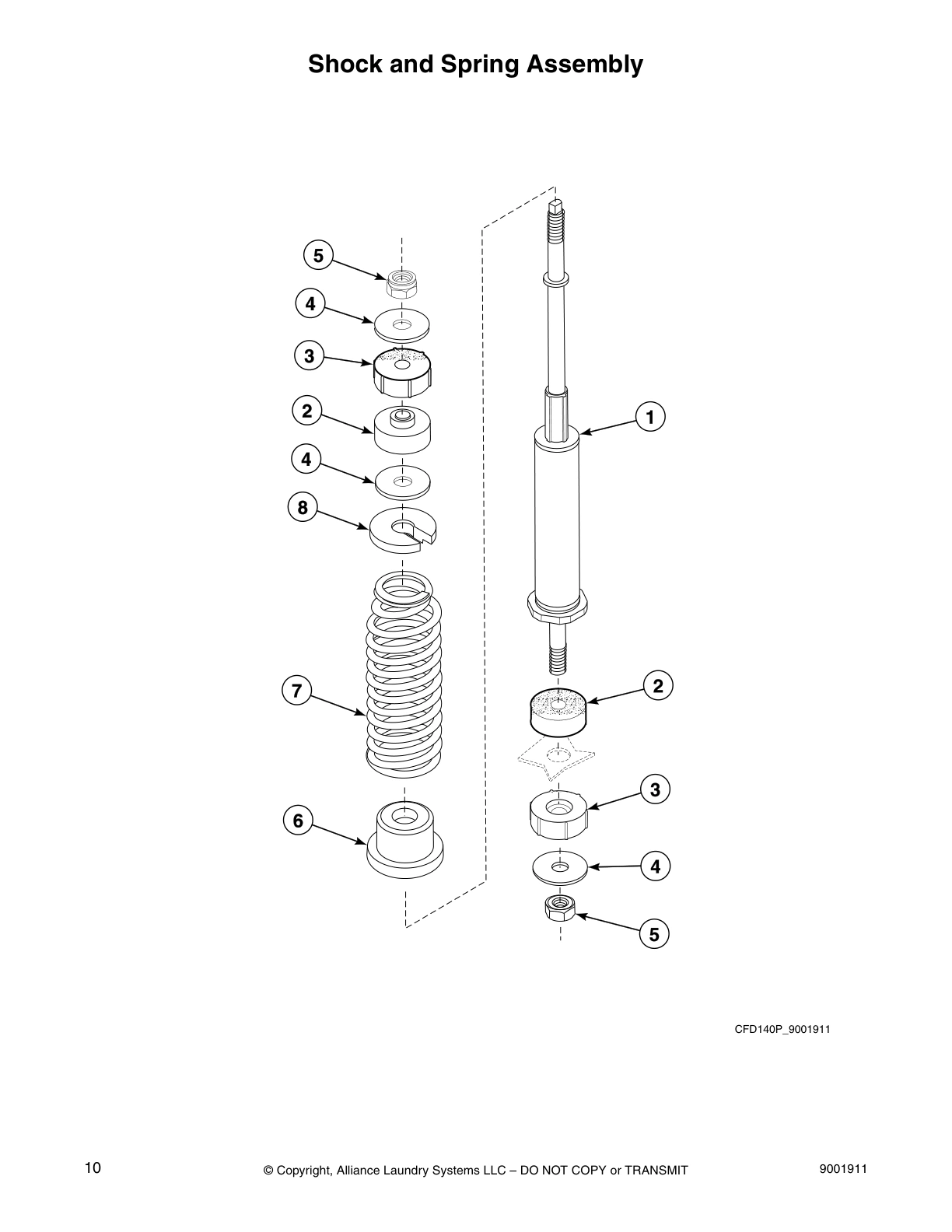 Shock and Spring Assembly

5
4
3
2
4
8
7
6
1
2
3
4
5

CFD140P_9001911

10

© Copyright, Alliance Laundry Systems LLC – DO NOT COPY or TRANSMIT

9001911